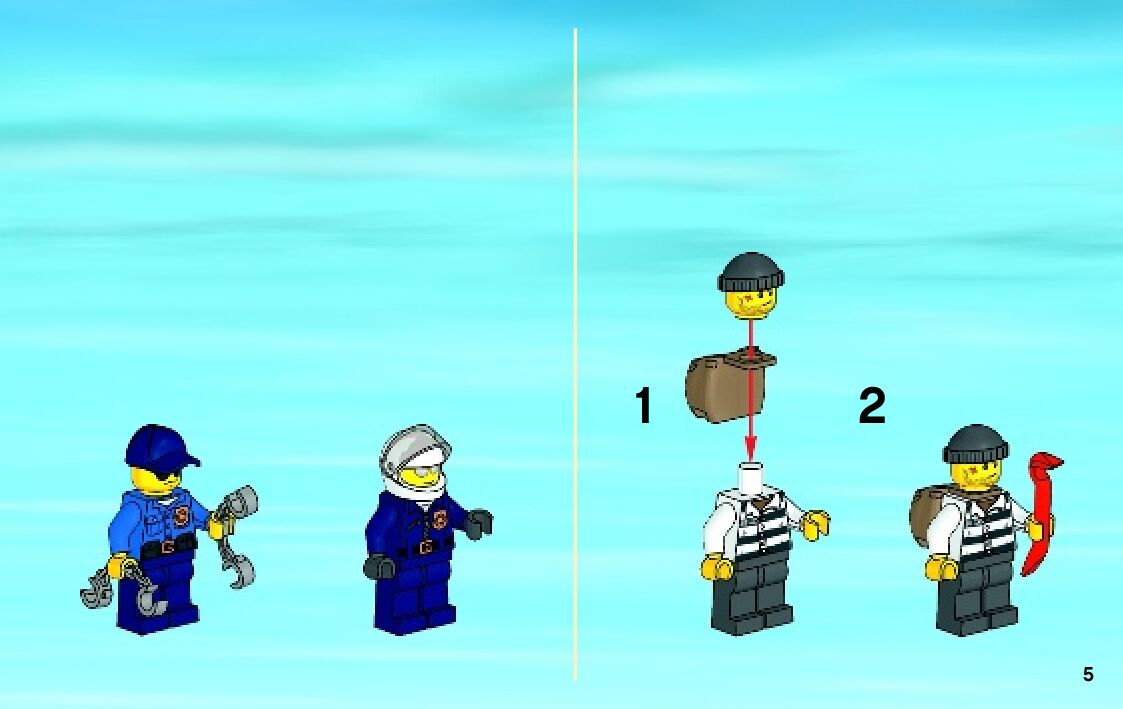 1

2

5