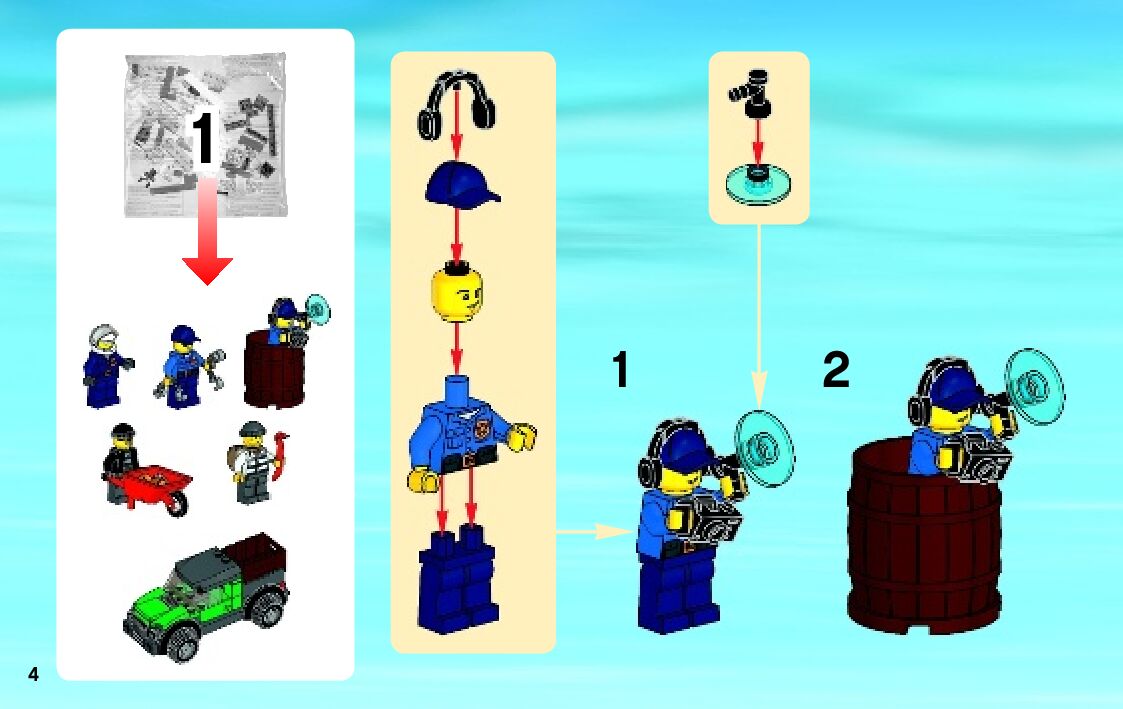 1

1

2

4