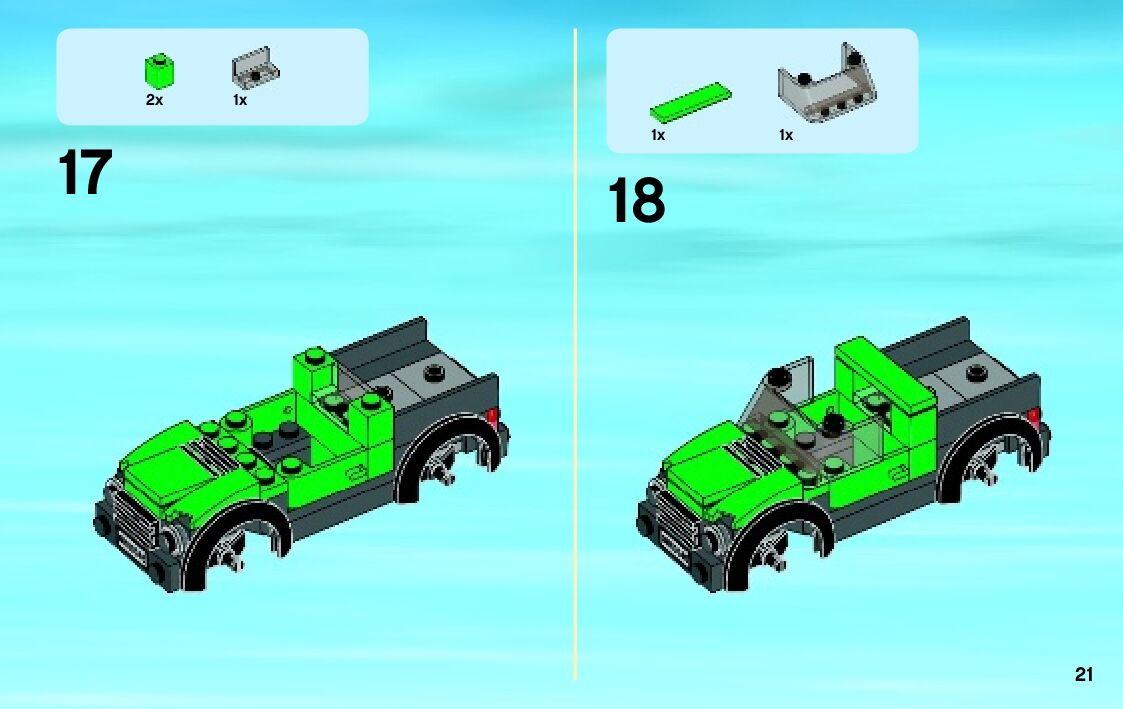 2x 1x

17

1x 1x

18

21