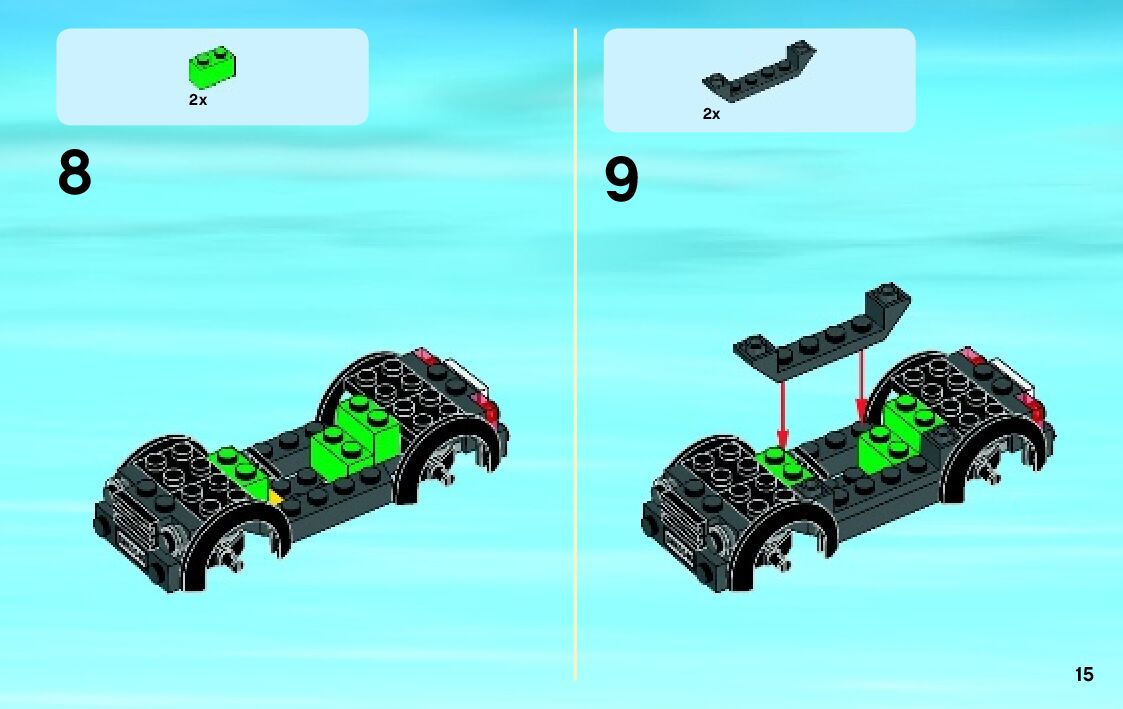 2x

8

2x

9

15