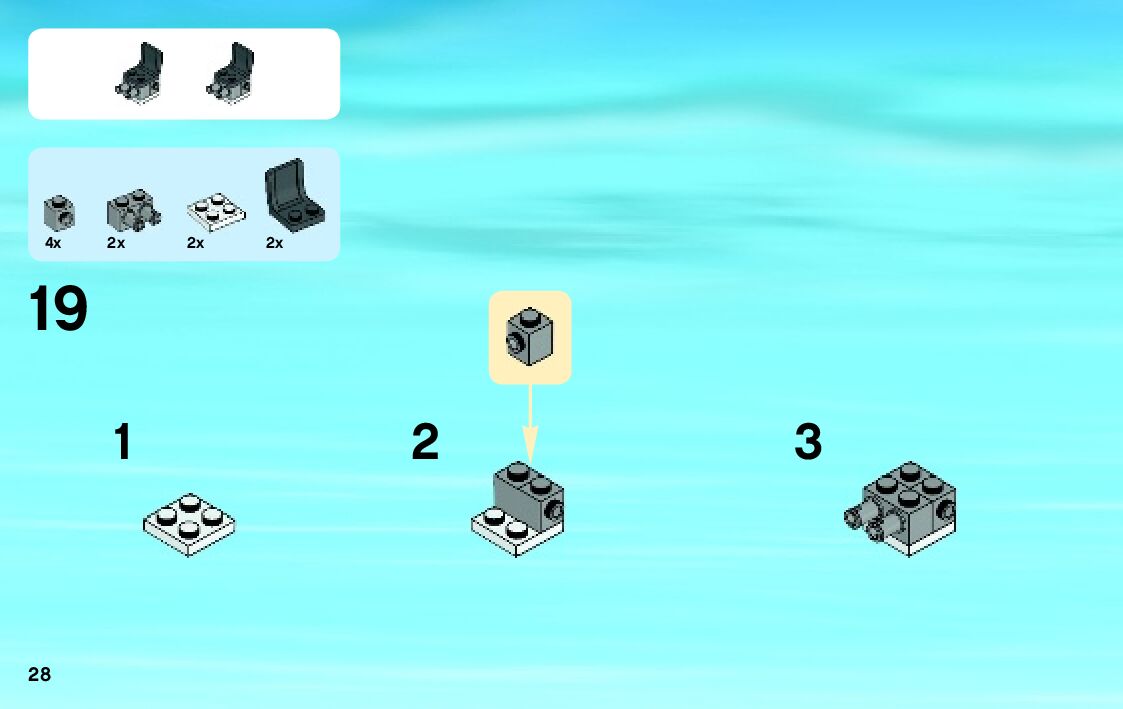 4x 2x 2x 2x

19

1

2

3

28