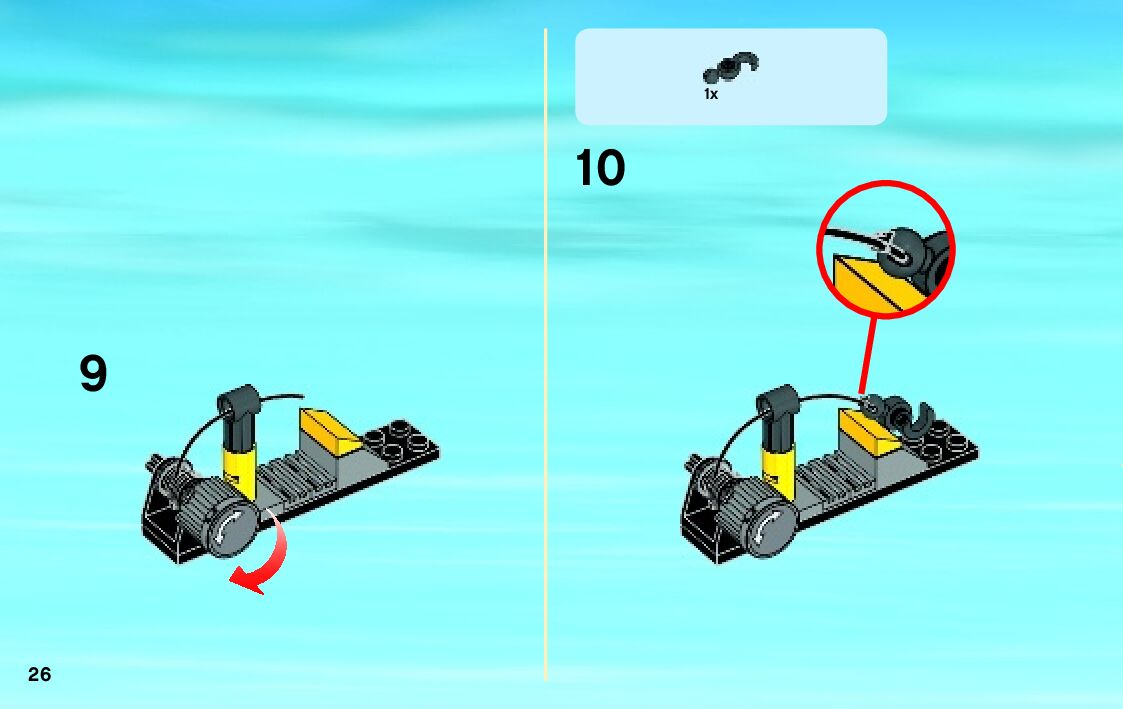 9

1x

10

26