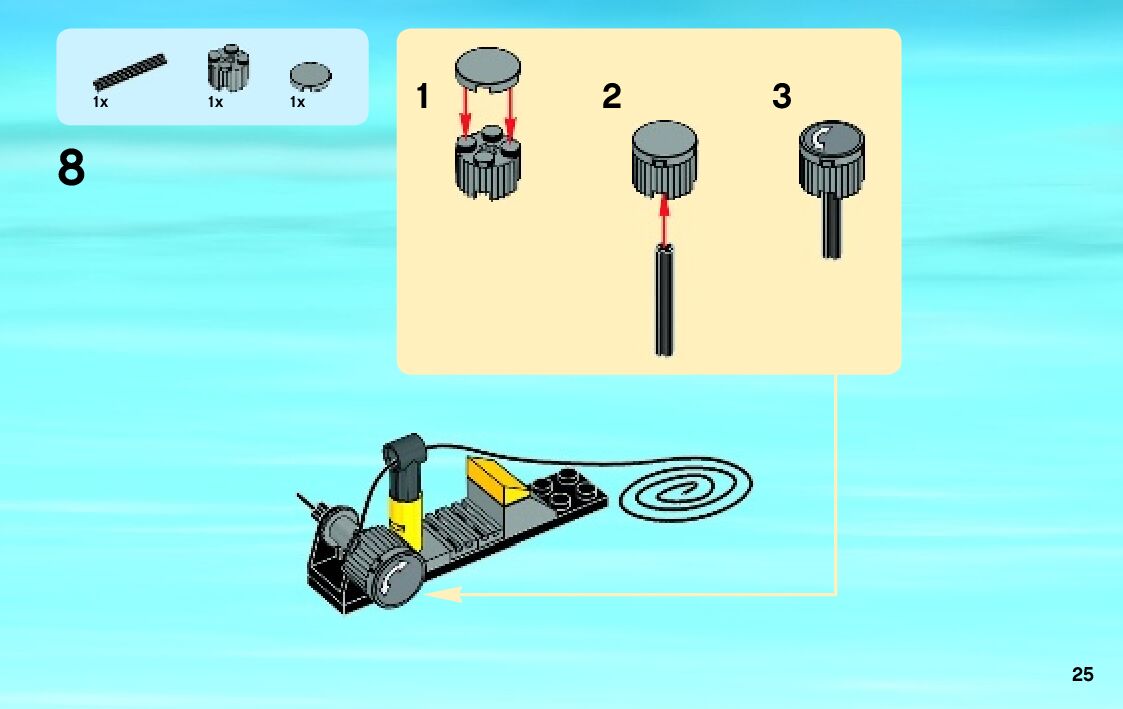 1x 1x 1x

8

1

2

3

25