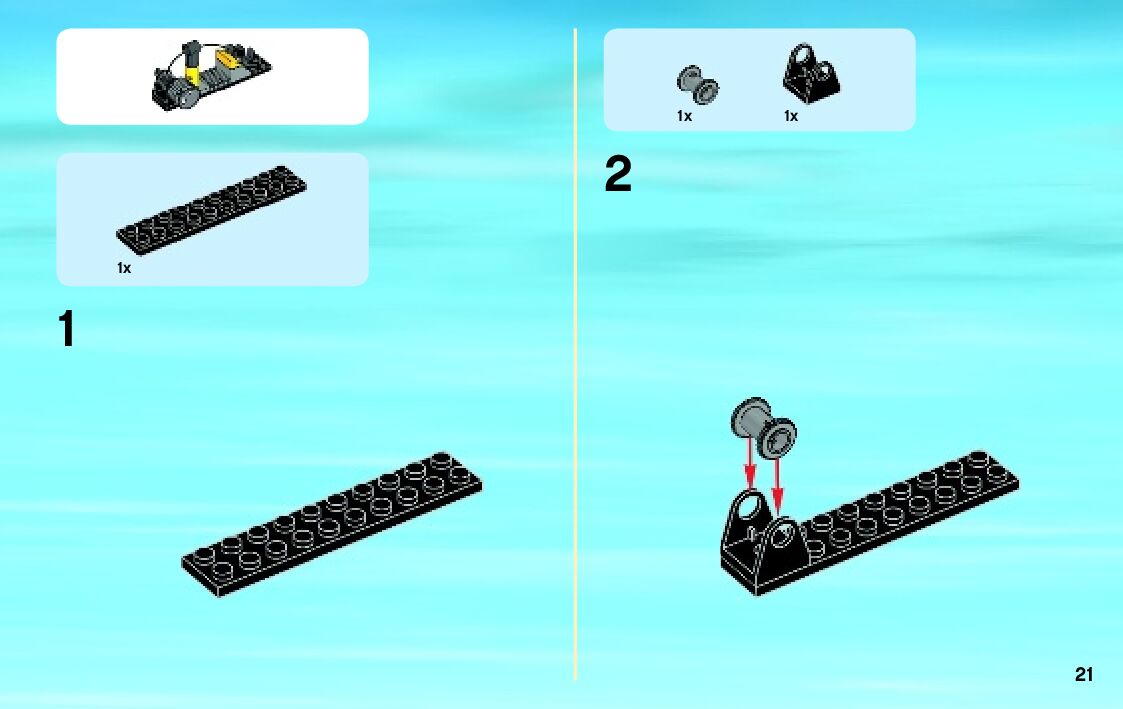 1x

1

1x 1x

2

21