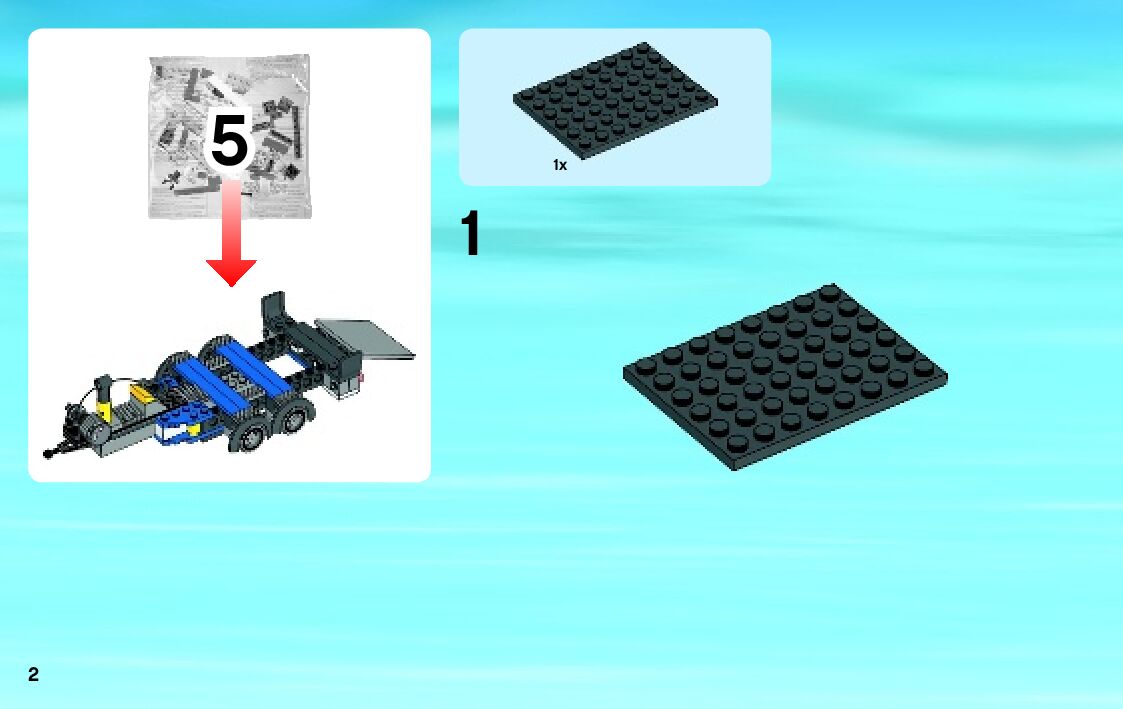 5

1x

1

2