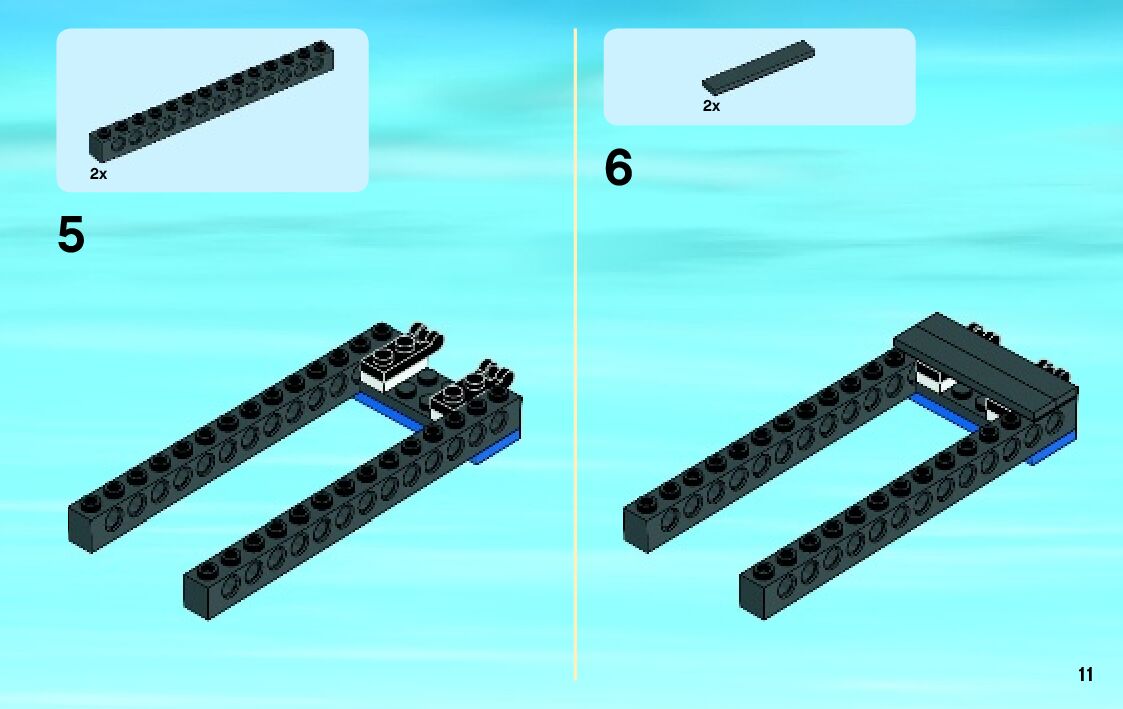 2x

5

2x

6

11