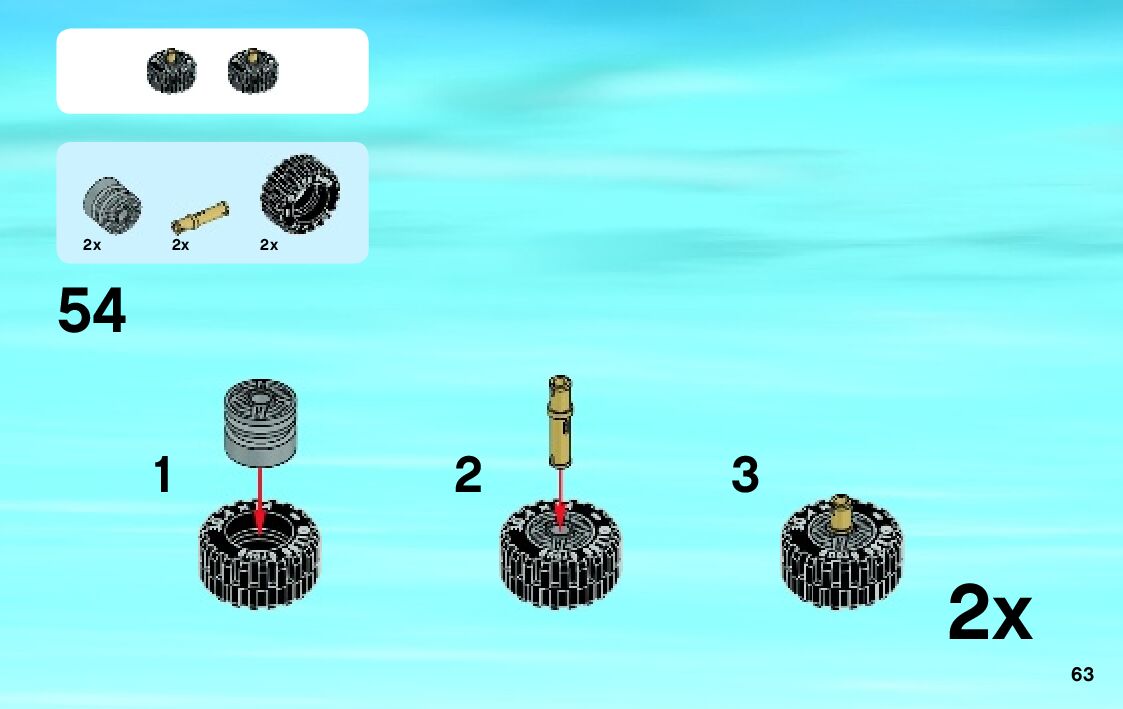 2x 2x 2x

54

1

2

3

2x

63