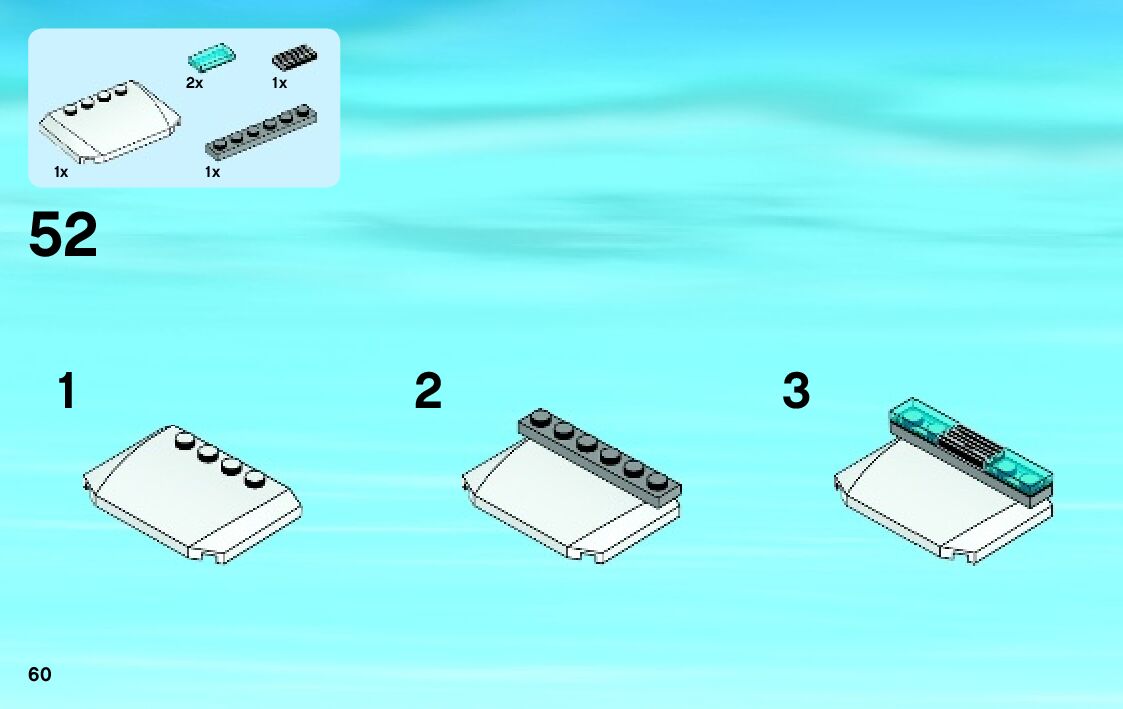 2x
1x
1x
1x

52

1

2

3

60