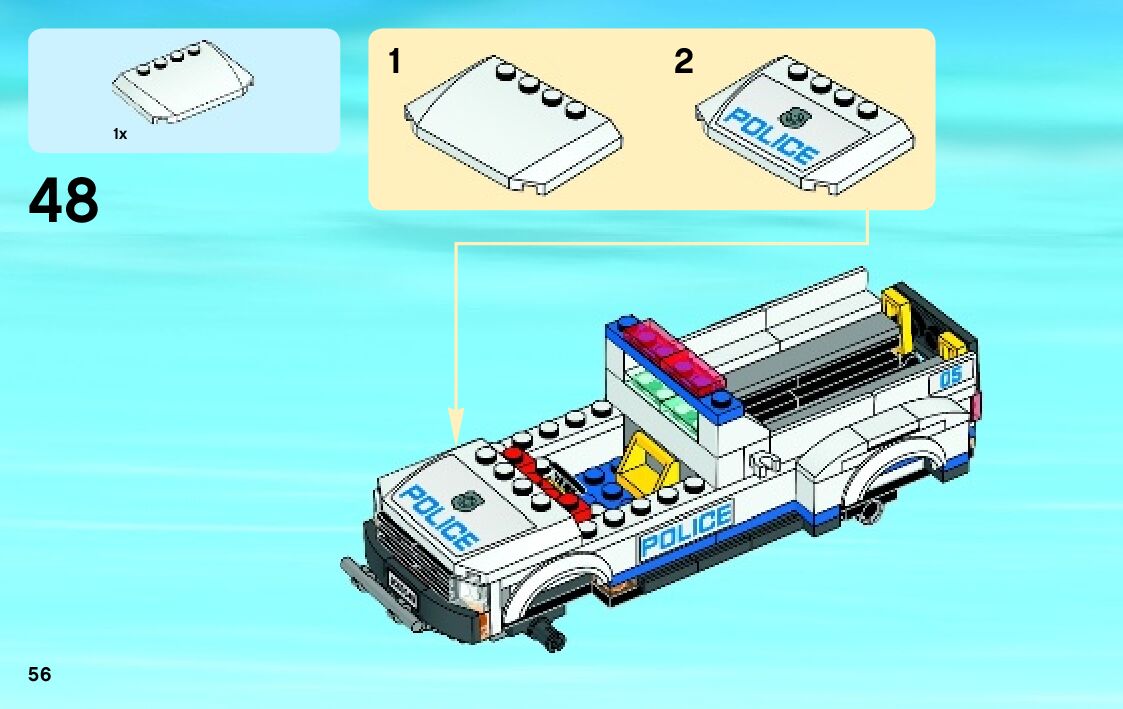 1x

48

1

2

POLICE

POLICE

POLICE

05

56