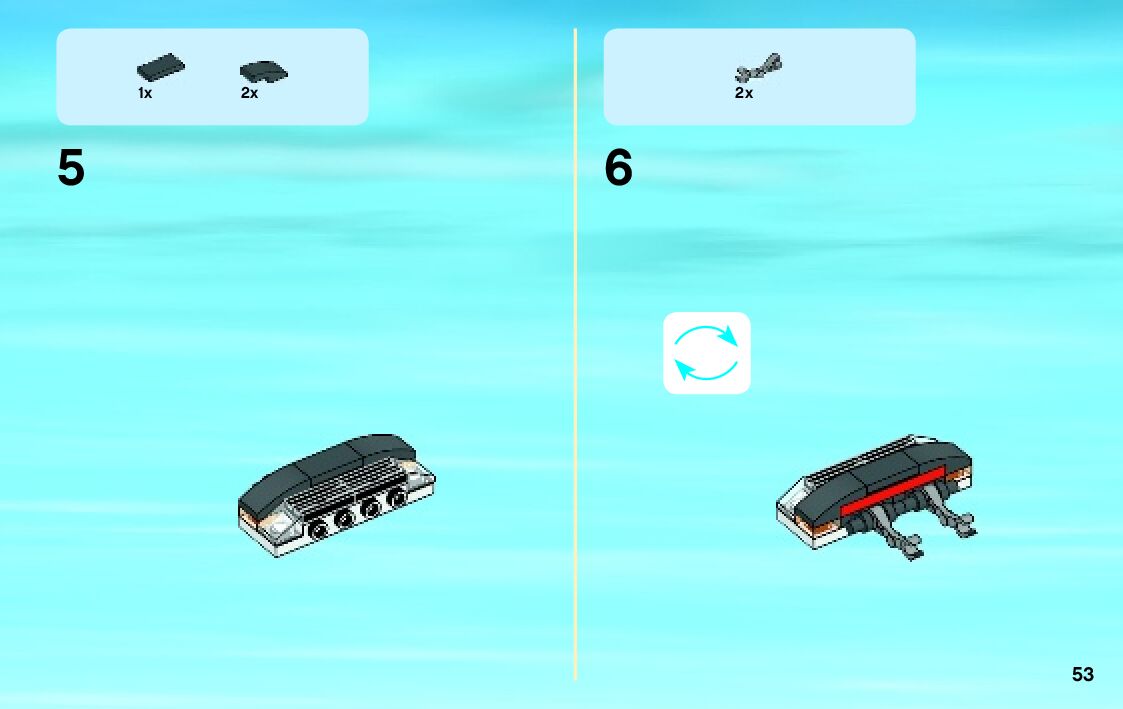 1x 2x

5

2x

6

53