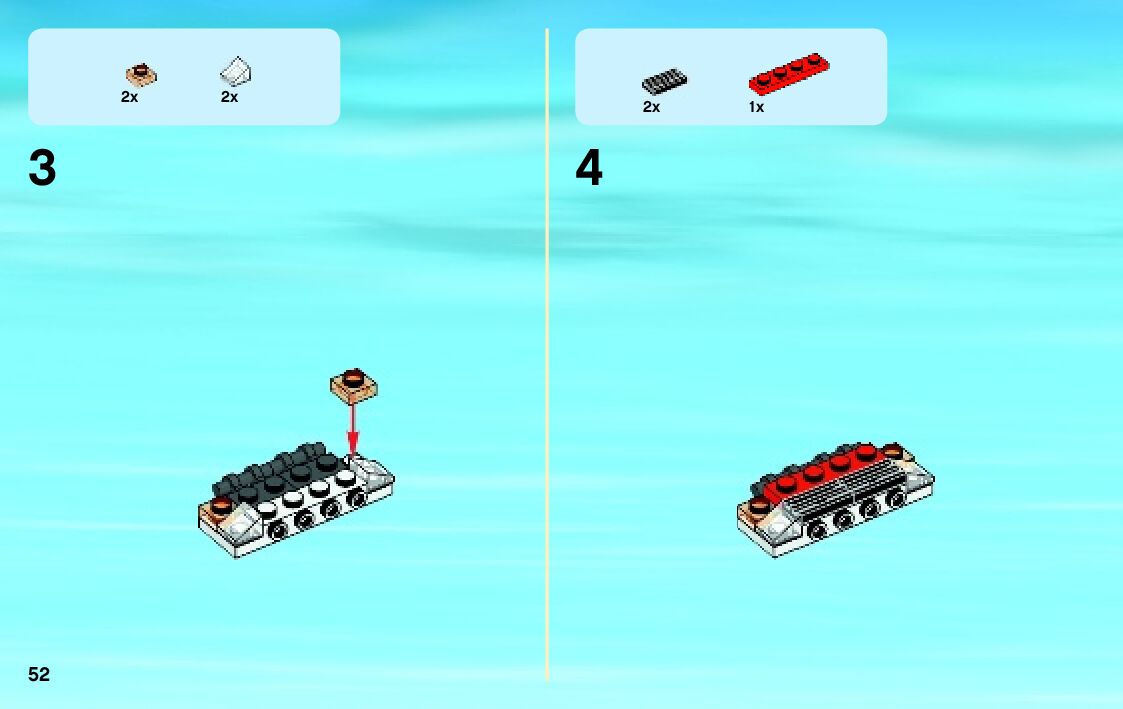 2x 2x

3

2x 1x

4

52