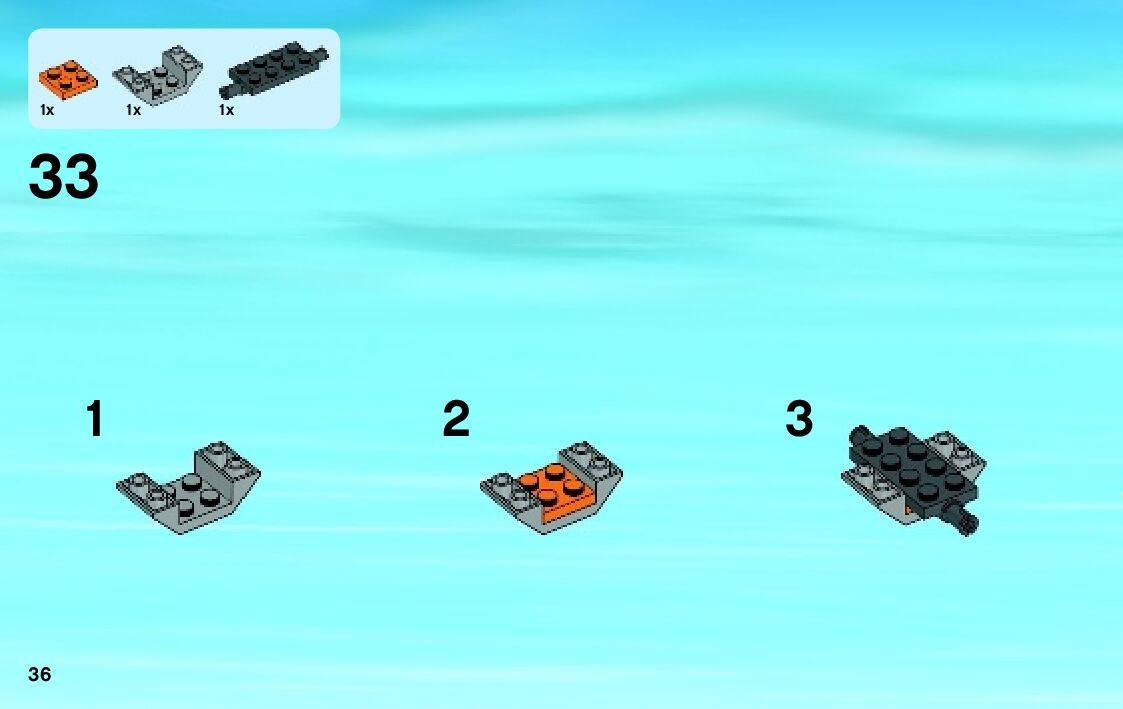 1x
1x
1x

33

1

2

3

36