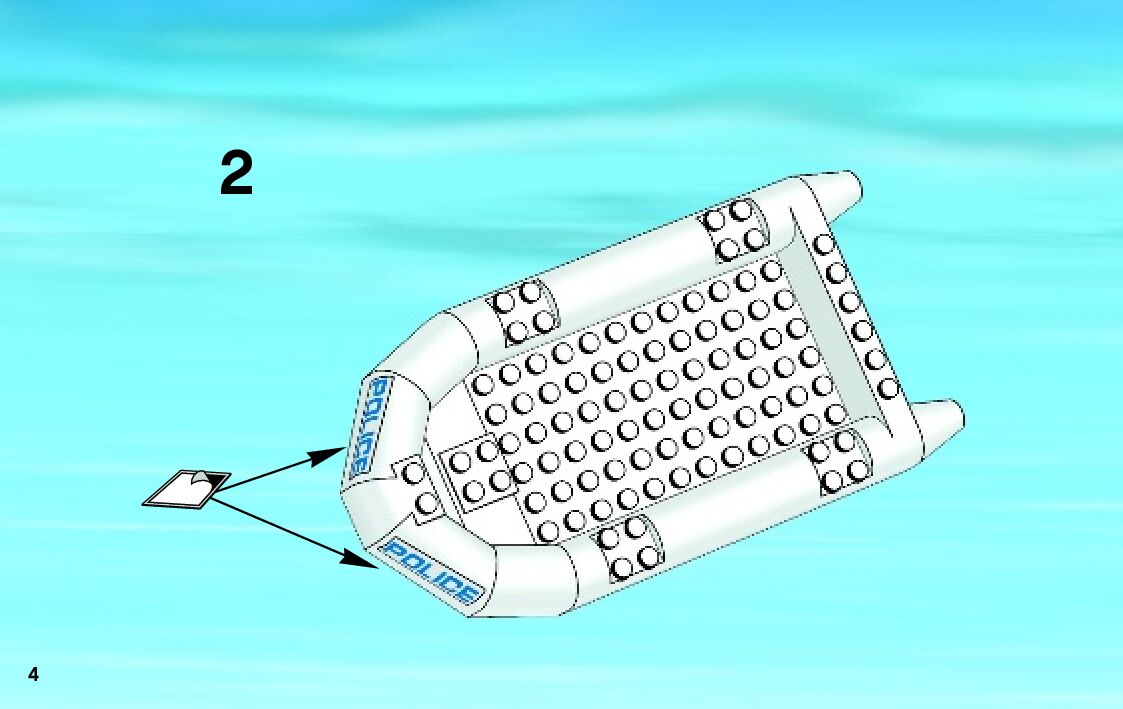 2

POLICE

POLICE

4