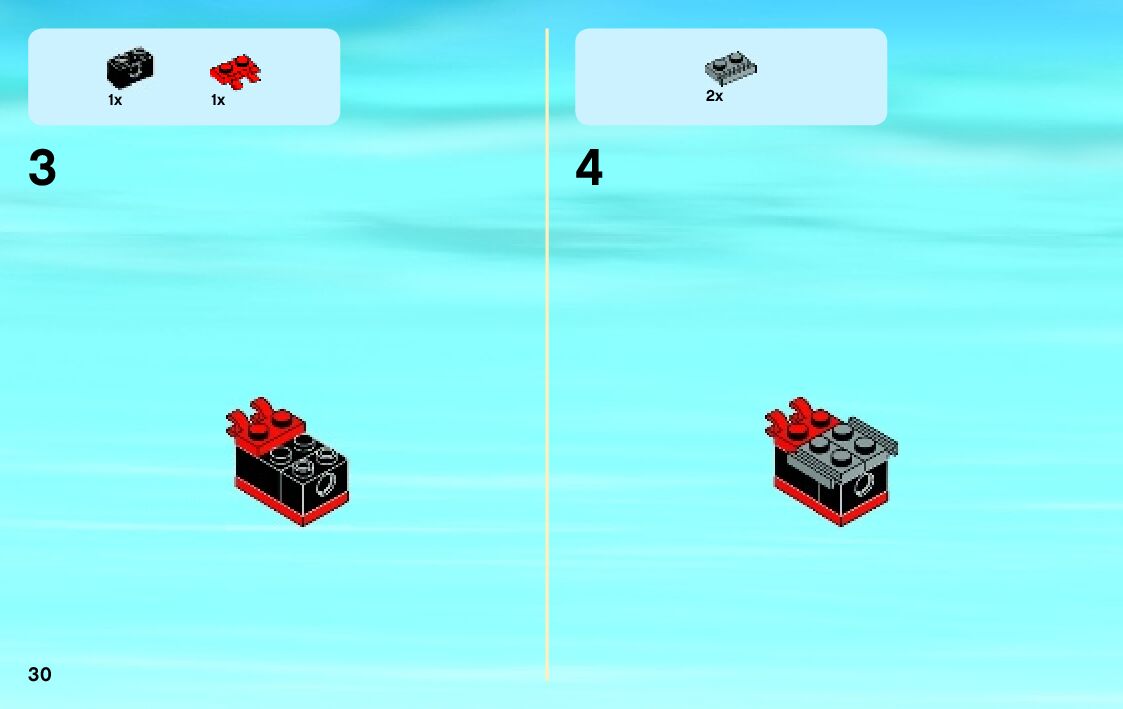 1x 1x

3

2x

4

30