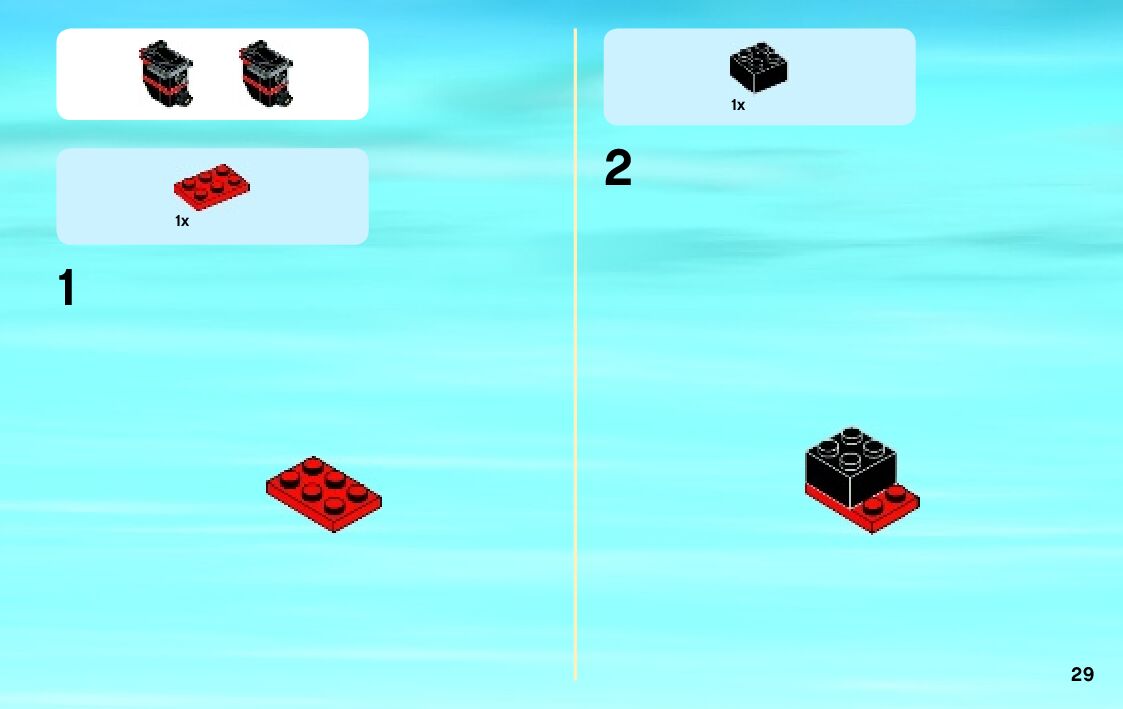 1x

1

1x

2

29