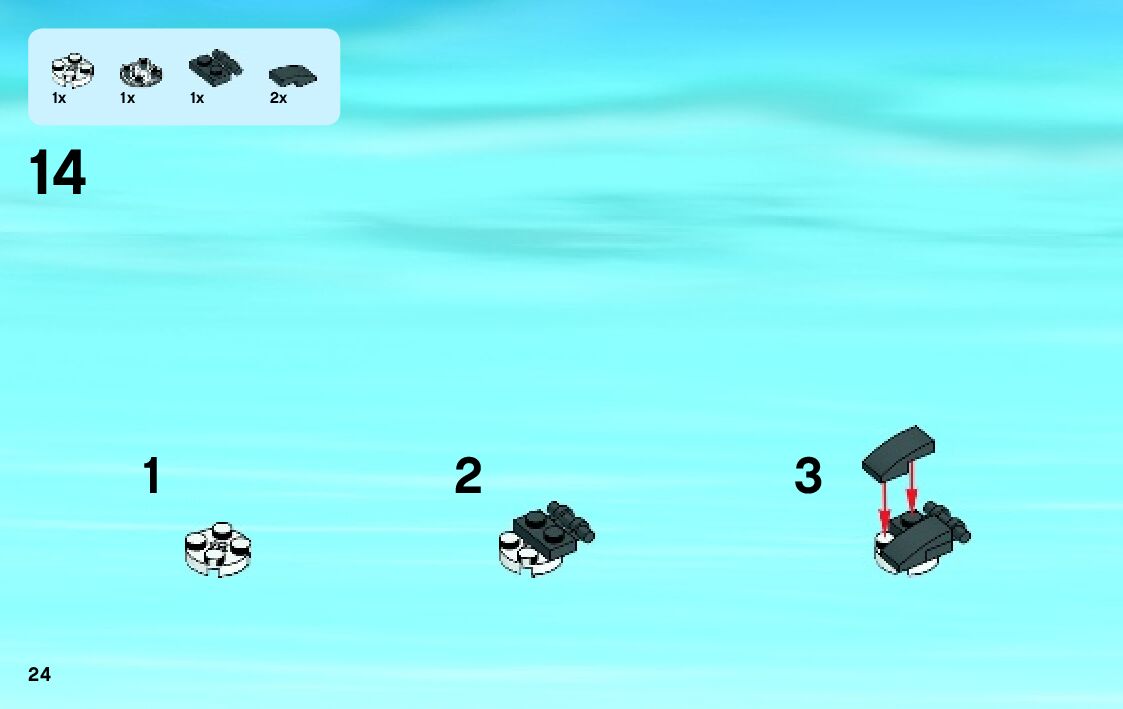 1x 1x 1x 2x

14

1

2

3

24