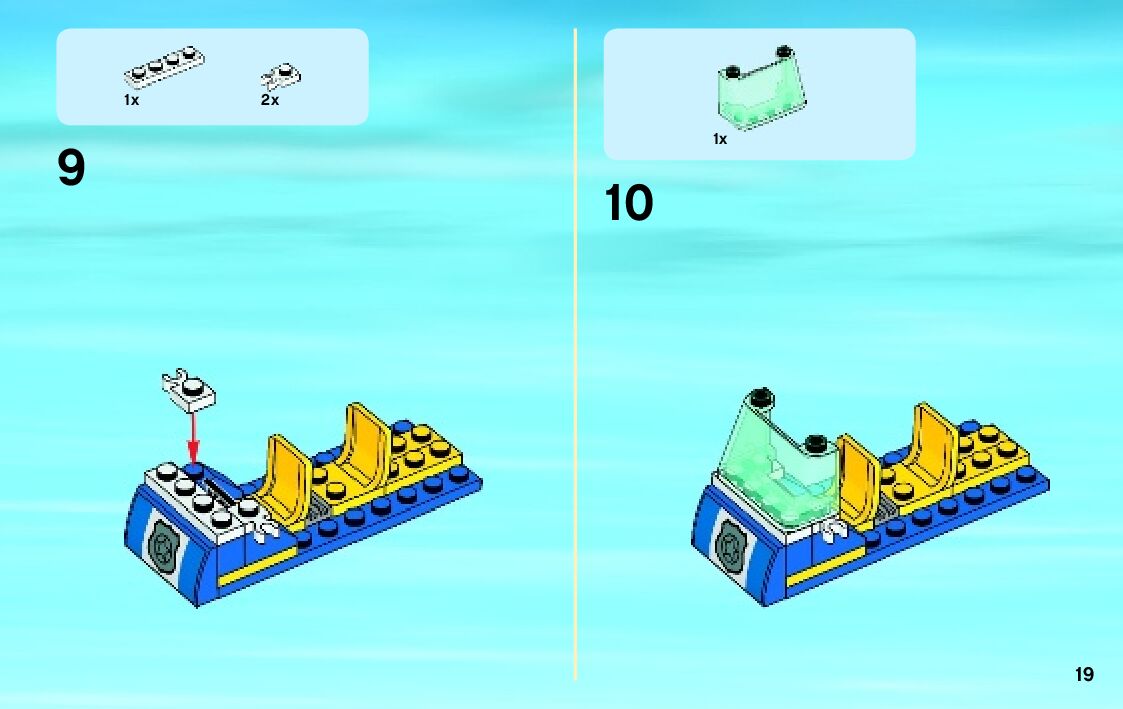 1x
2x

9

1x

10

19