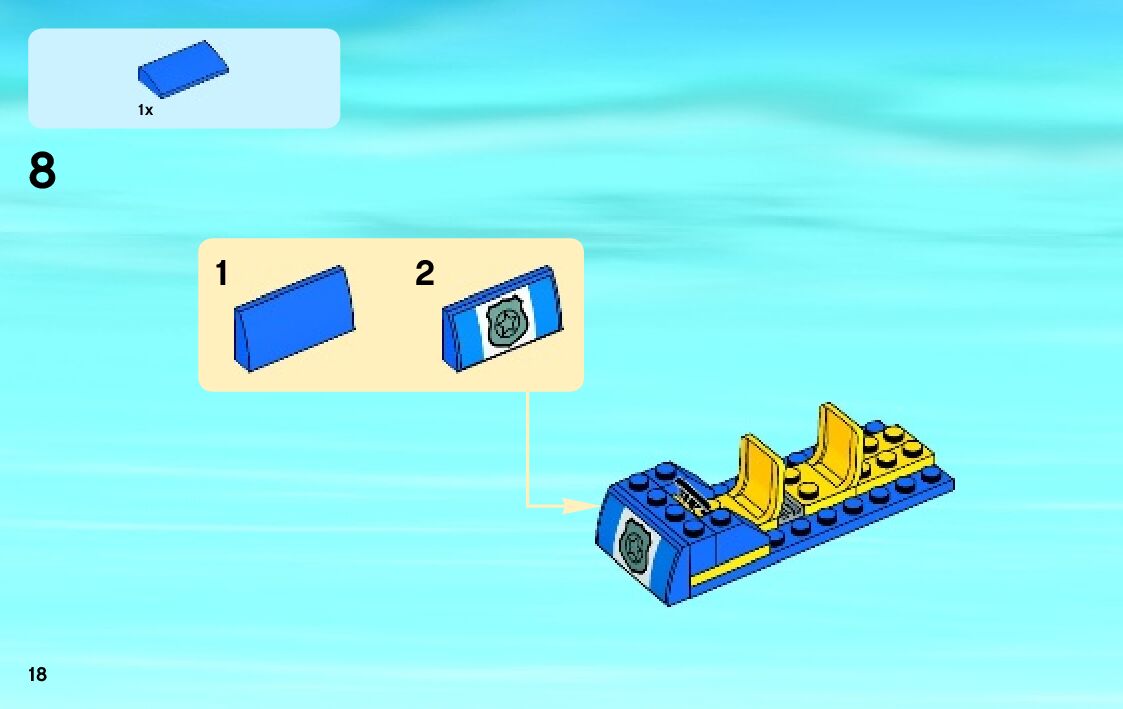 1x

8

1

2

18