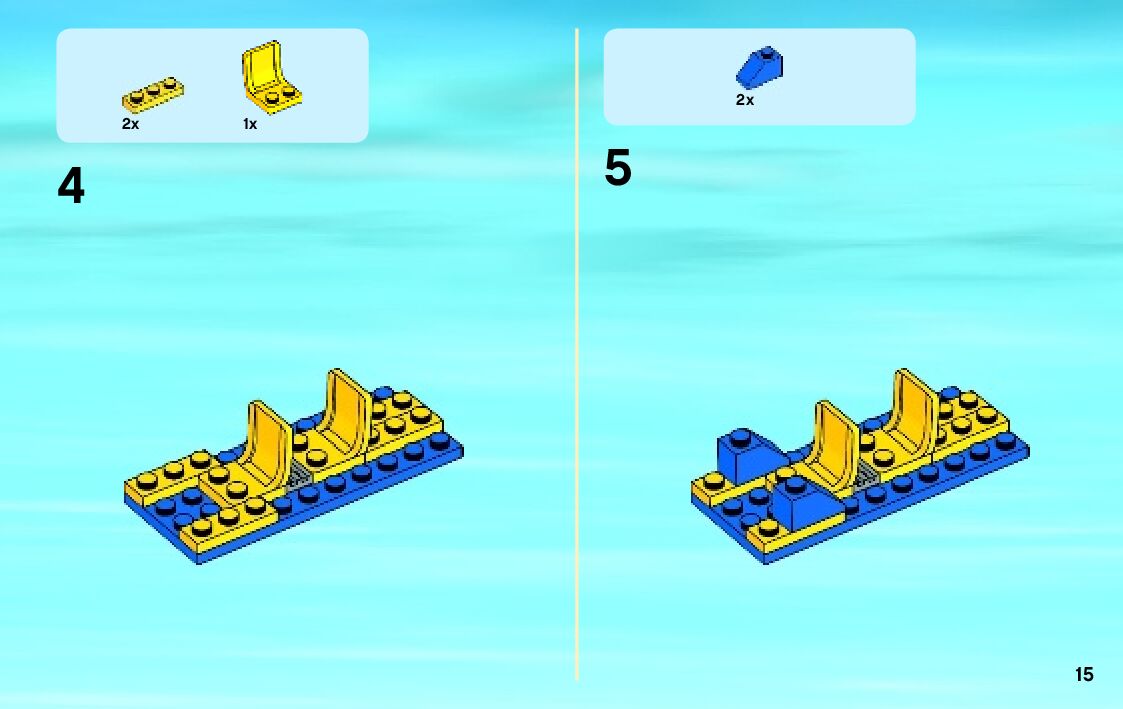 2x
1x

4

2x

5

15