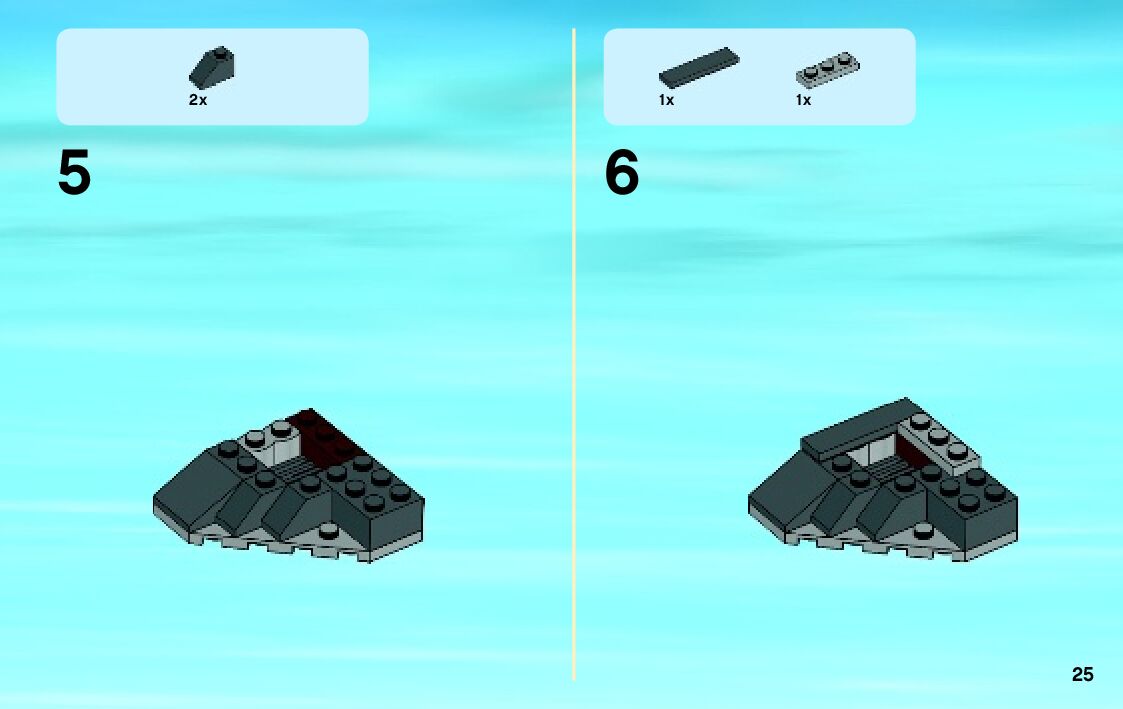 2x

5

1x 1x

6

25