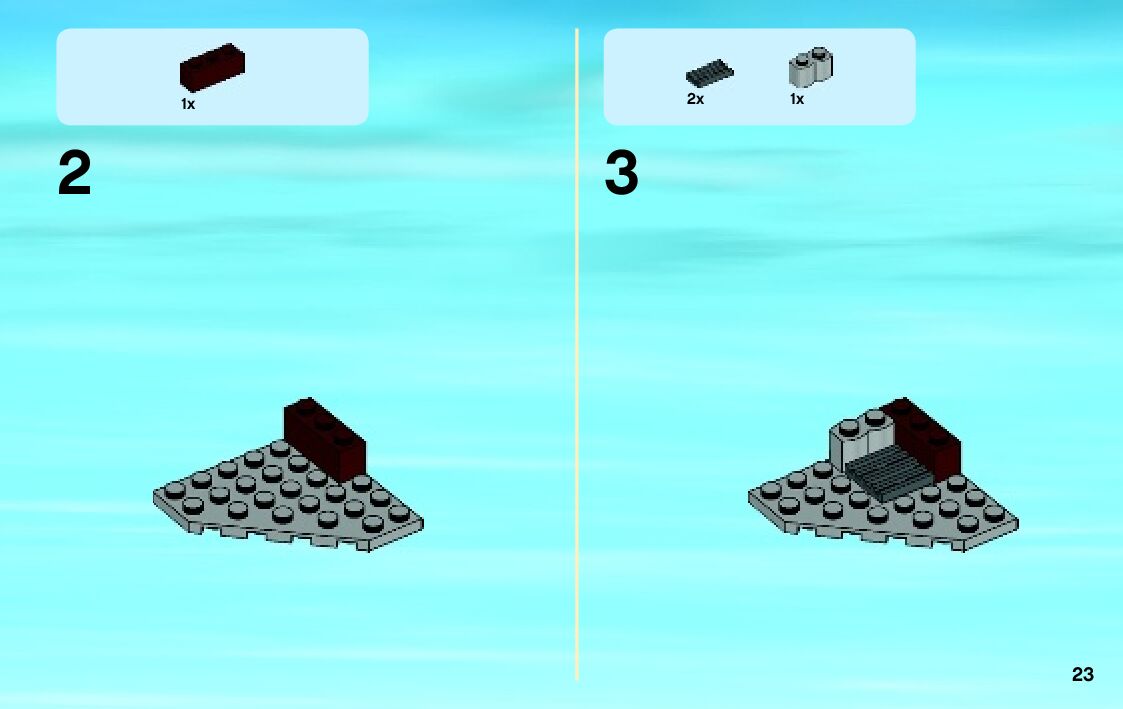 1x

2

2x 1x

3

23