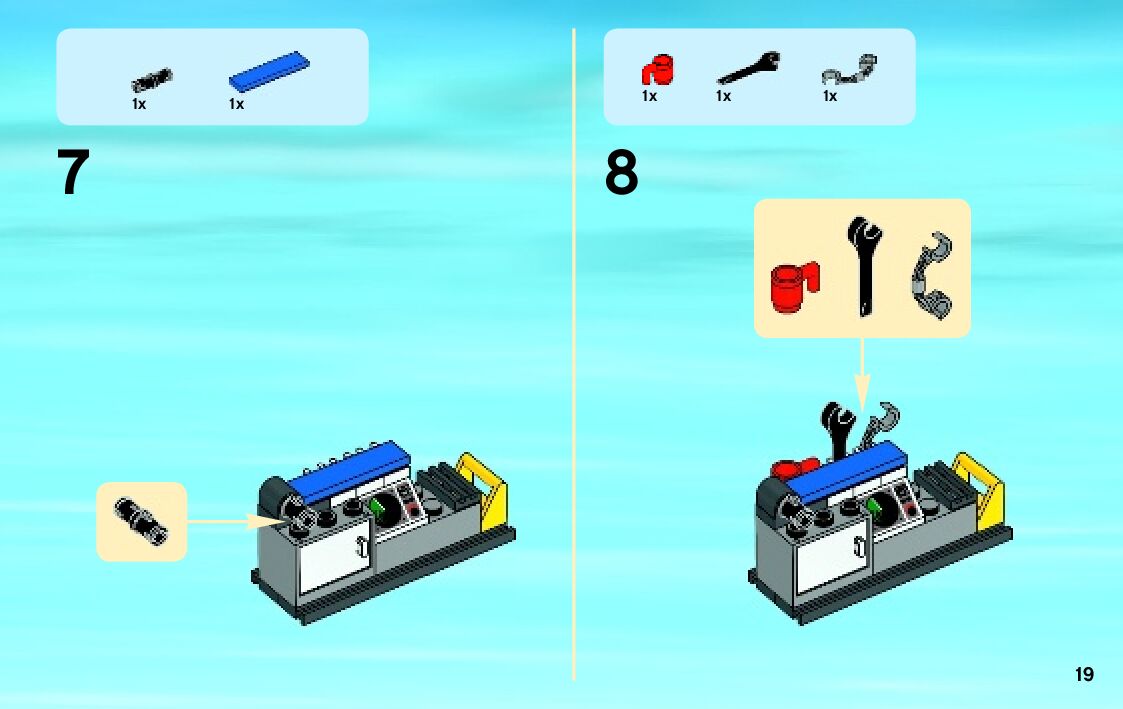 1x 1x

7

1x 1x 1x

8

19