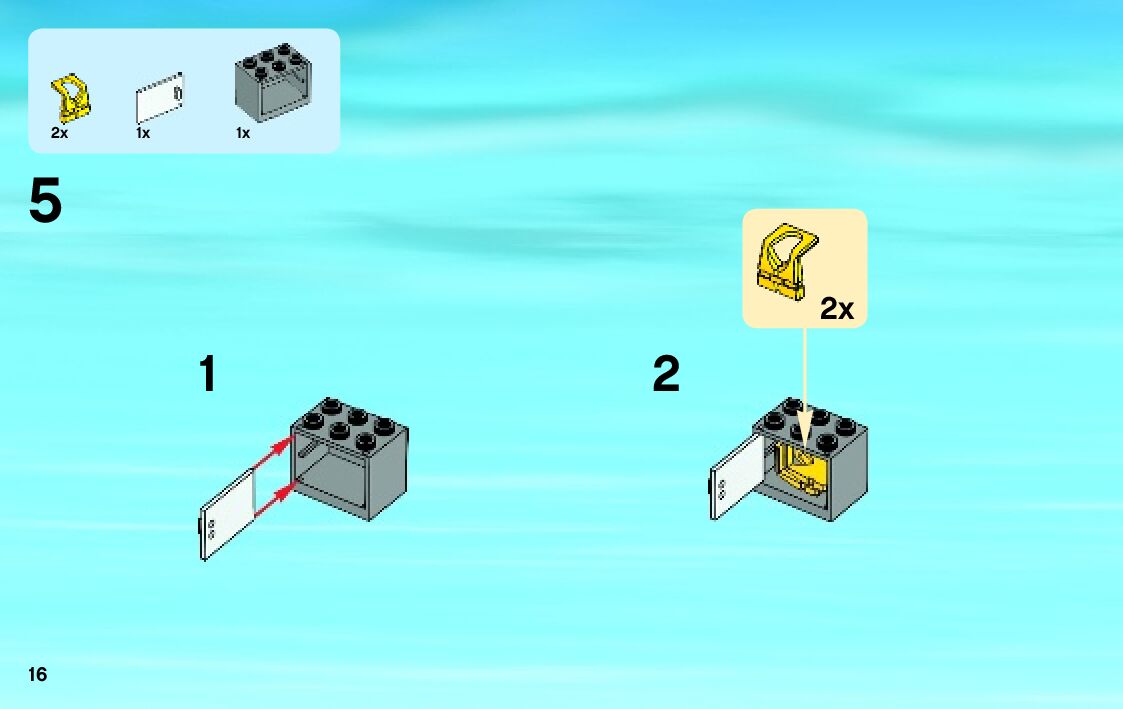 2x
1x
1x

5

1

2x

2

16