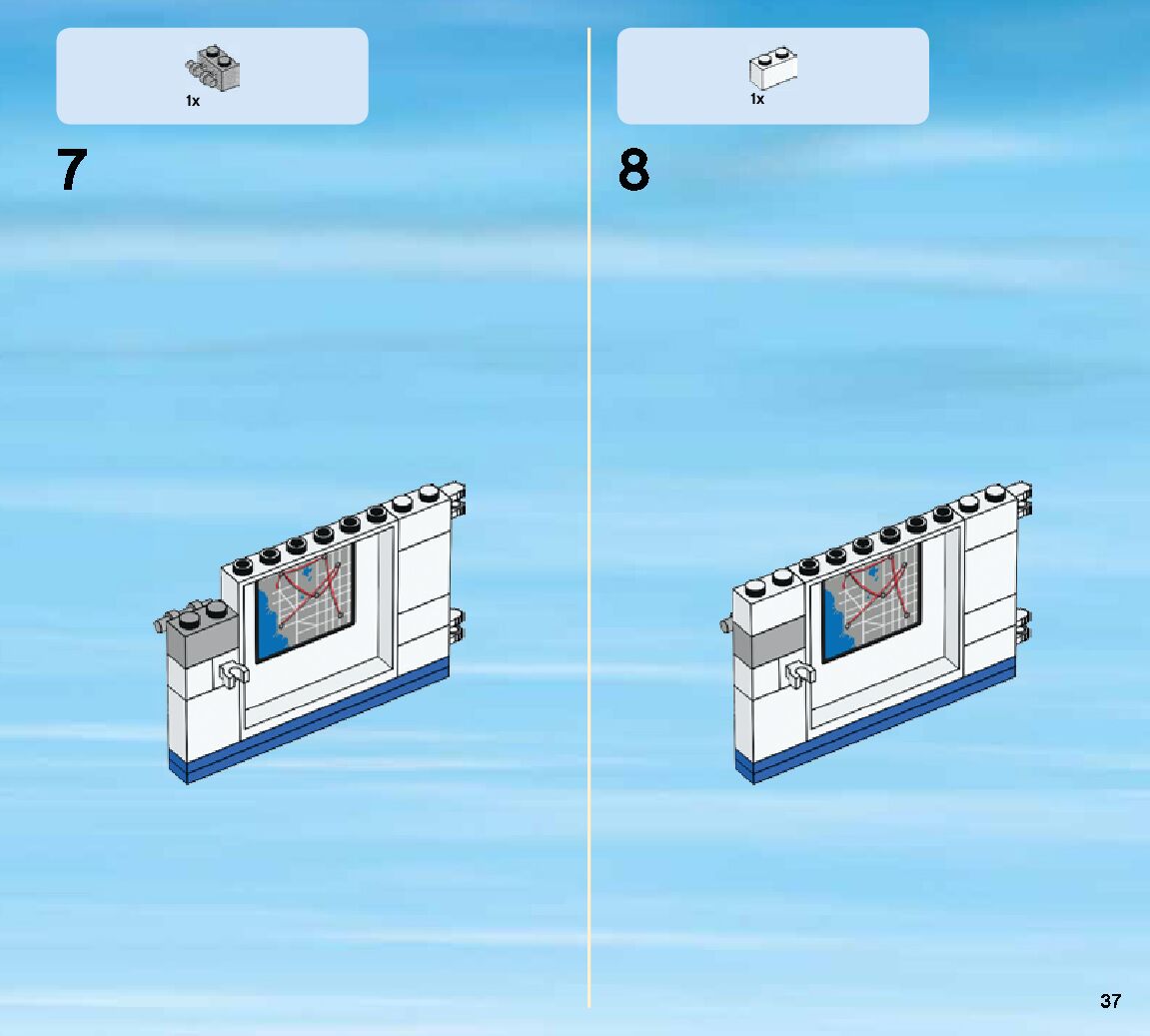 1x

7

1x

8

37