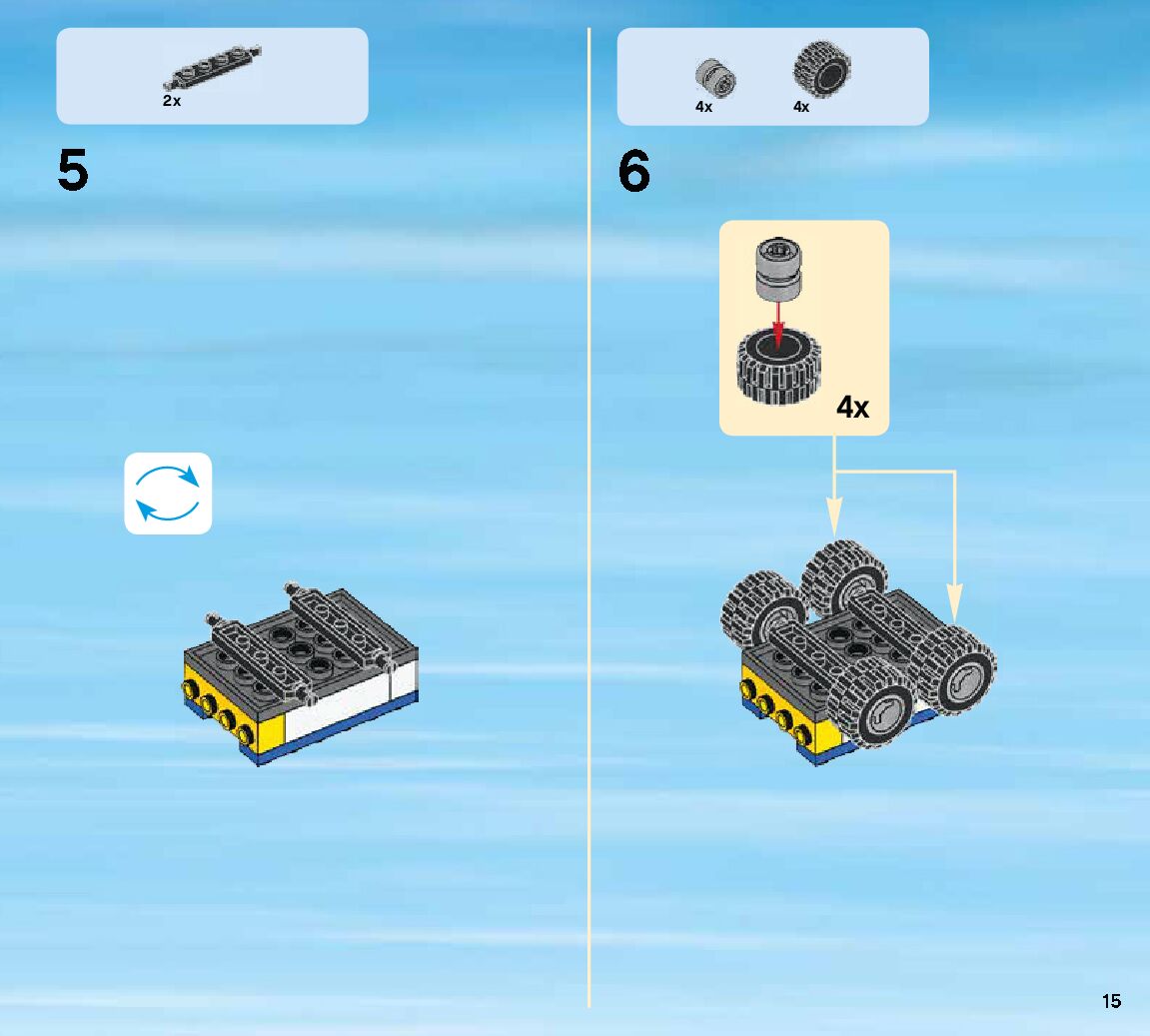 2x

5

4x 4x

6

4x

15