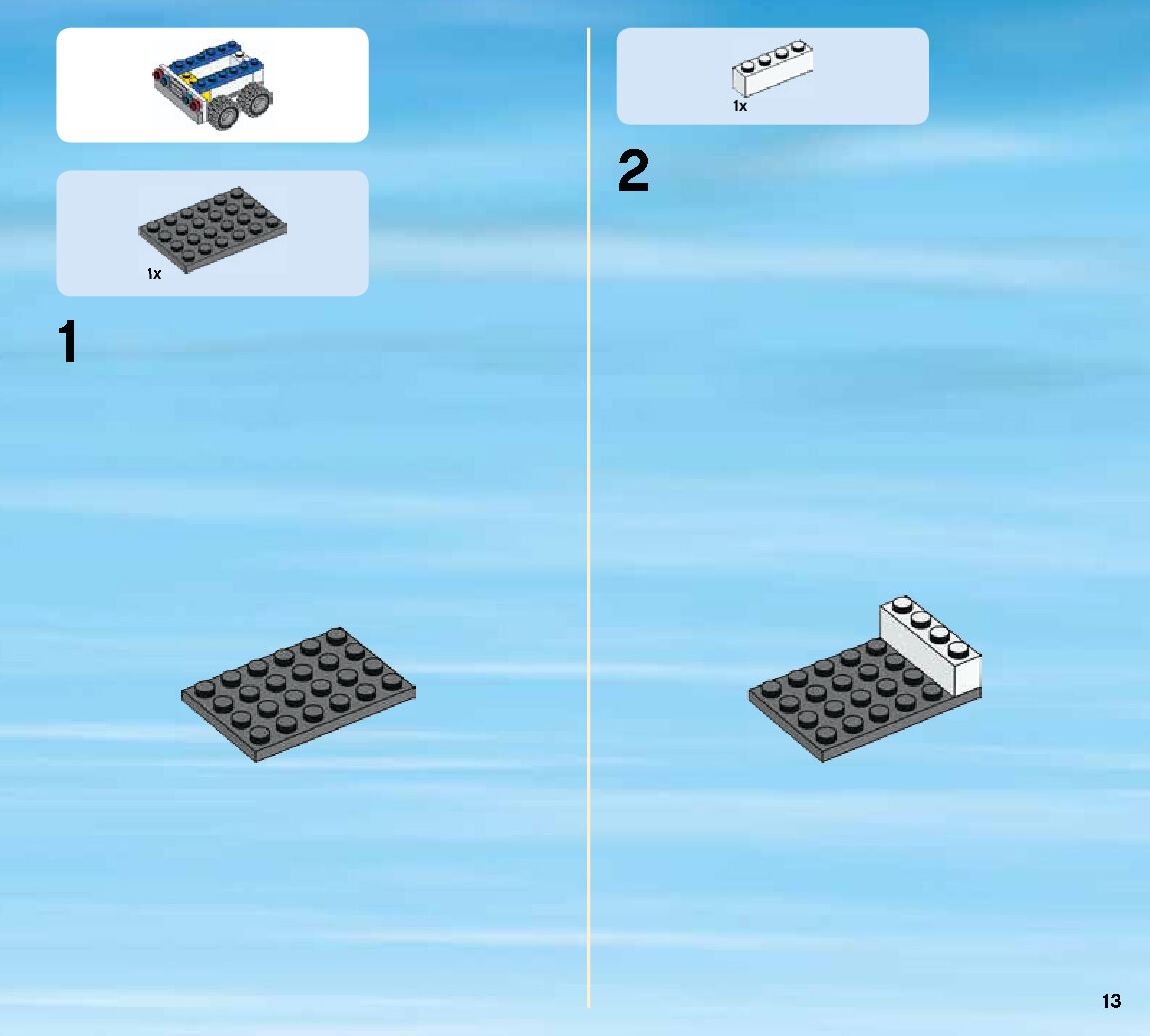 1x

1

1x

2

13