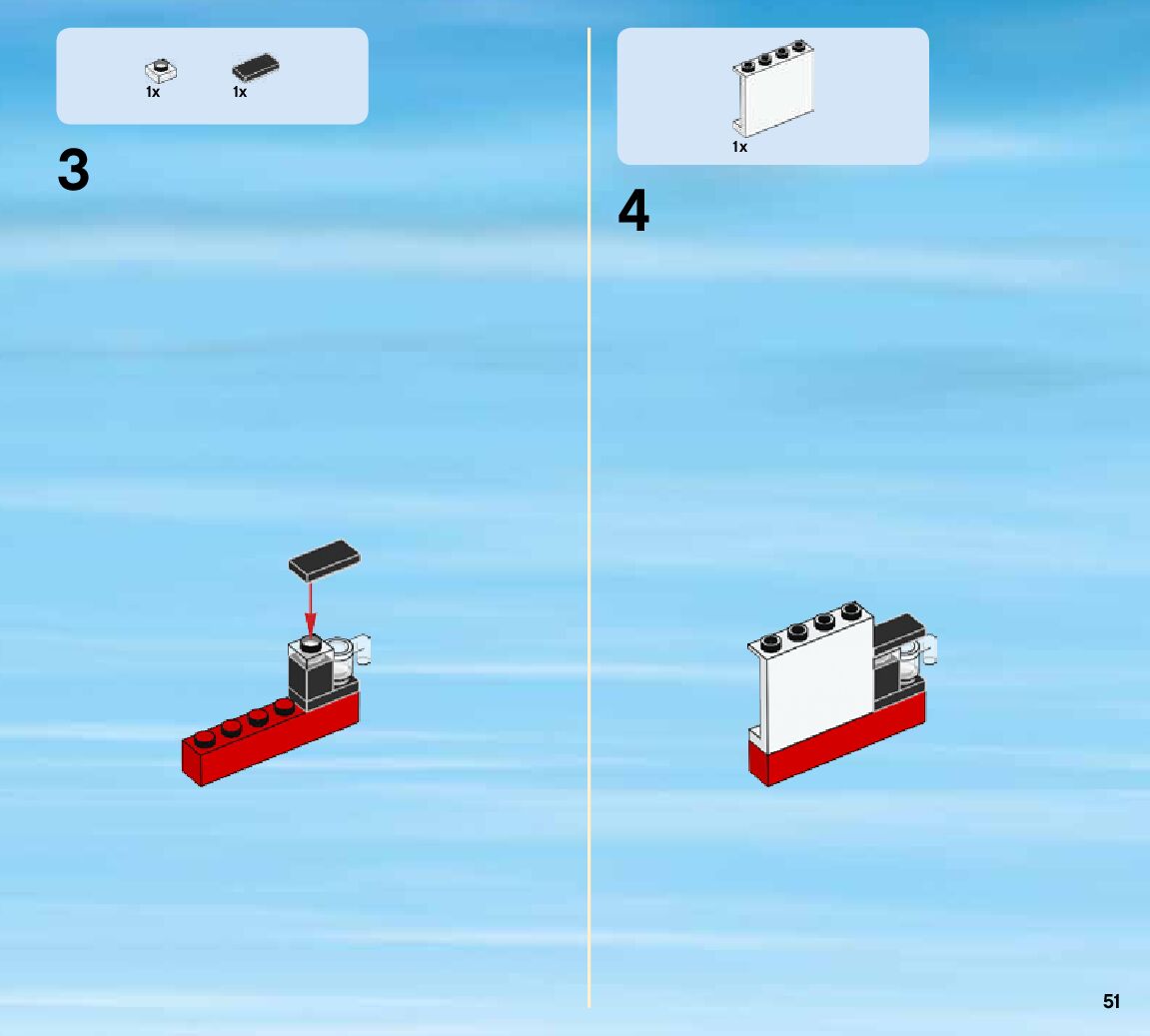 1x 1x

3

1x

4

51