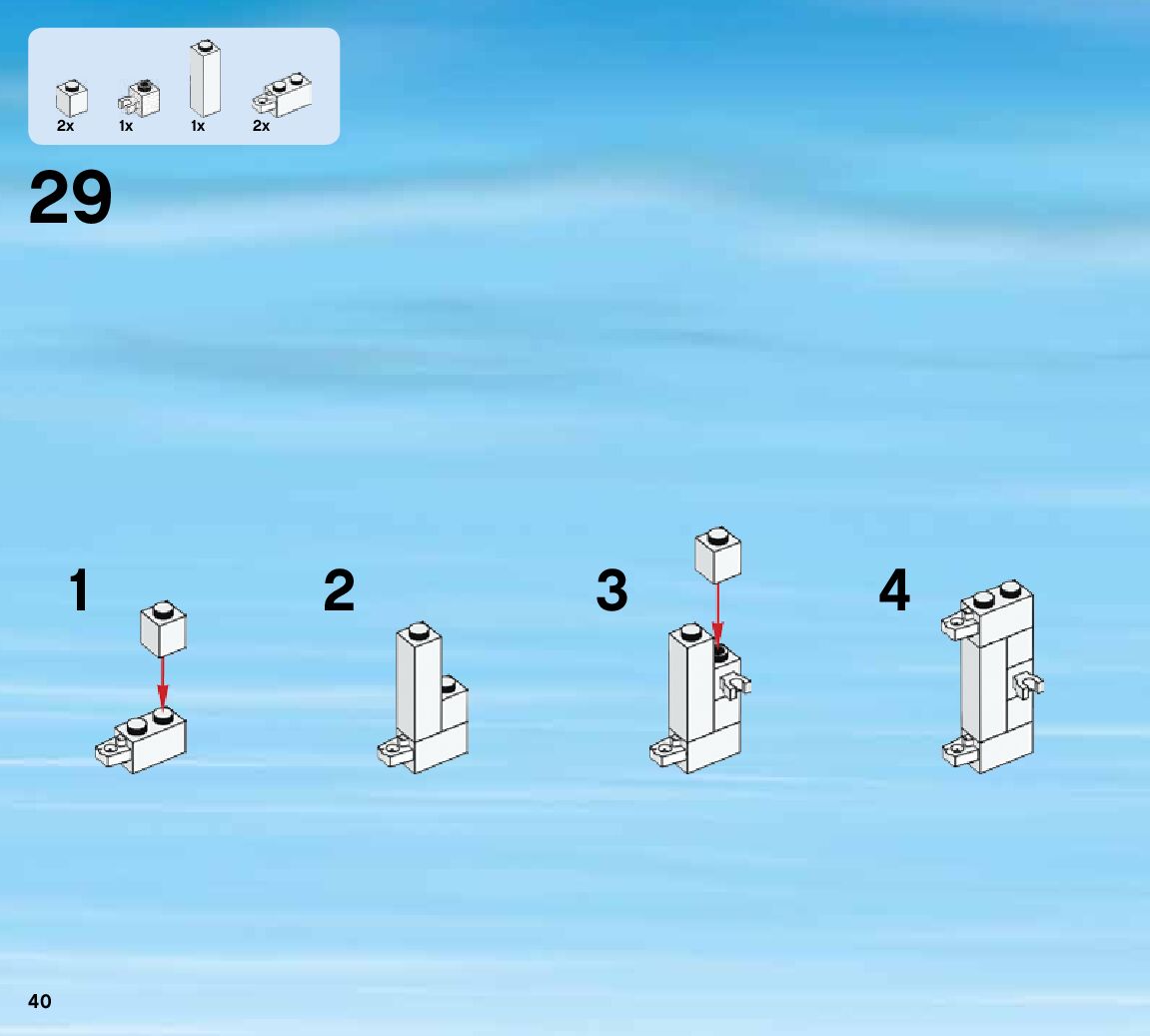 2x 1x 1x 2x

29

1

2

3

4

40