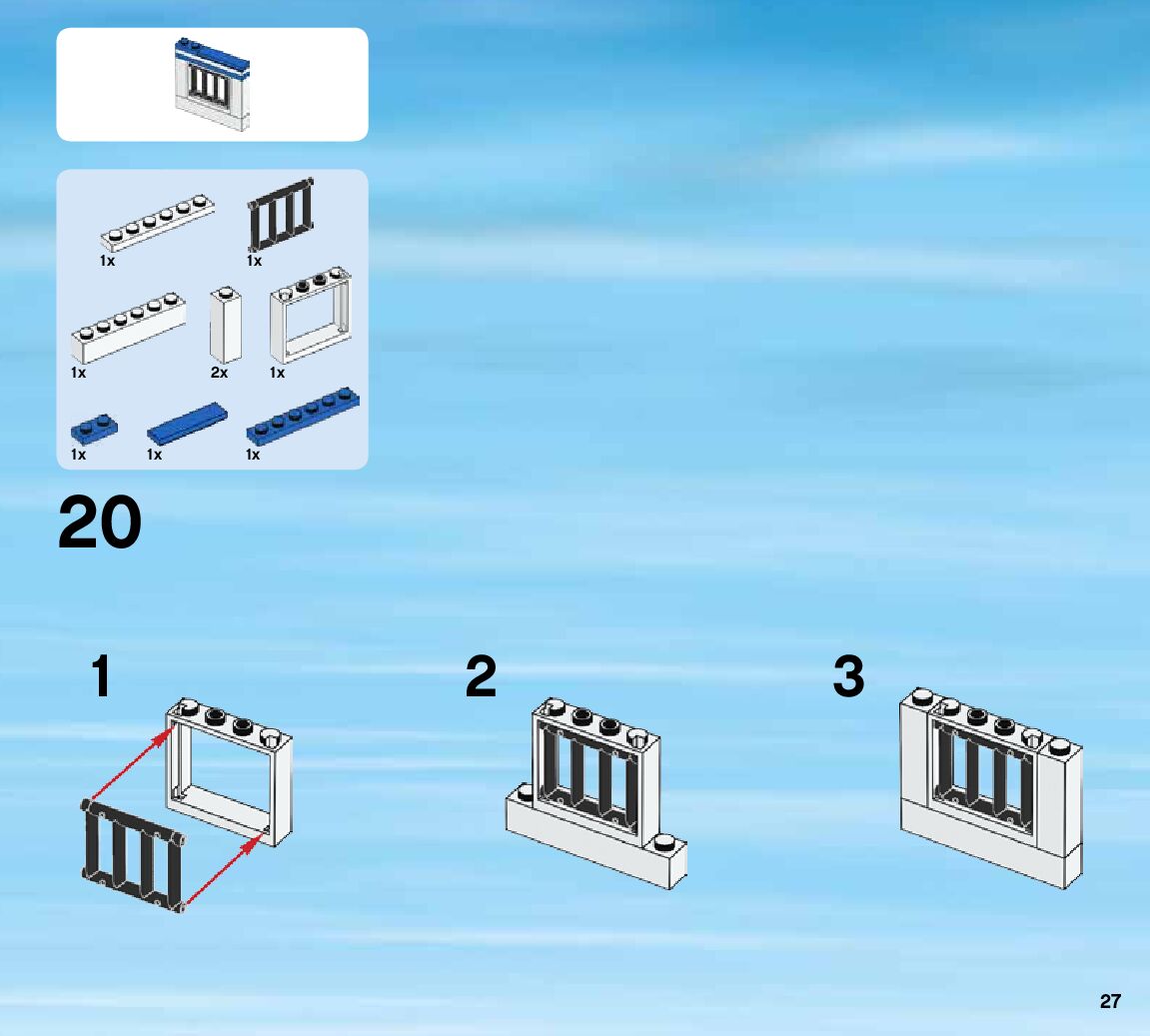 1x
1x
1x
2x
1x
1x
1x
1x

20

1

2

3

27