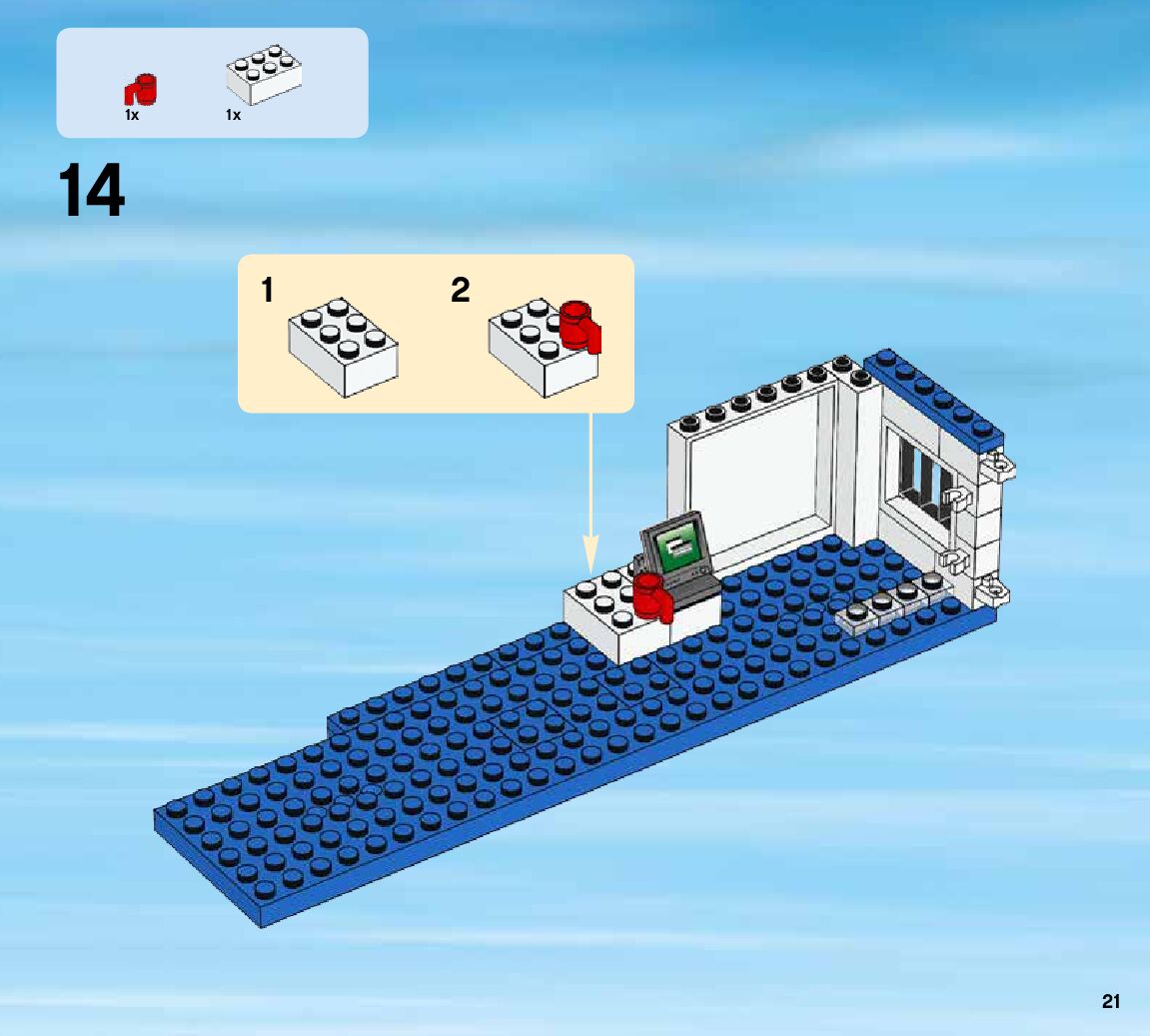 1x 1x

14

1 2

21