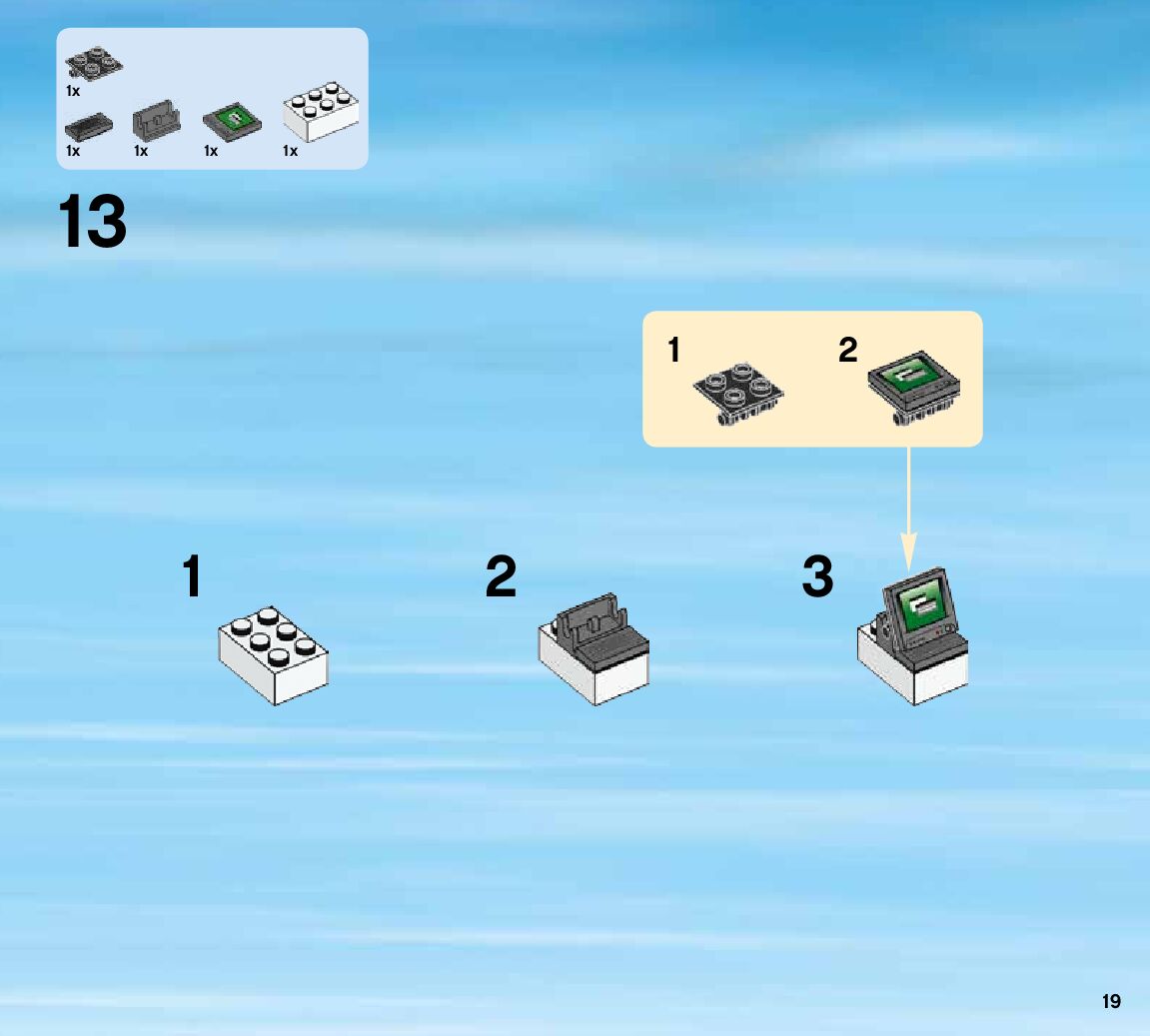 1x

1x 1x 1x 1x

13

1 2

1 2 3

19