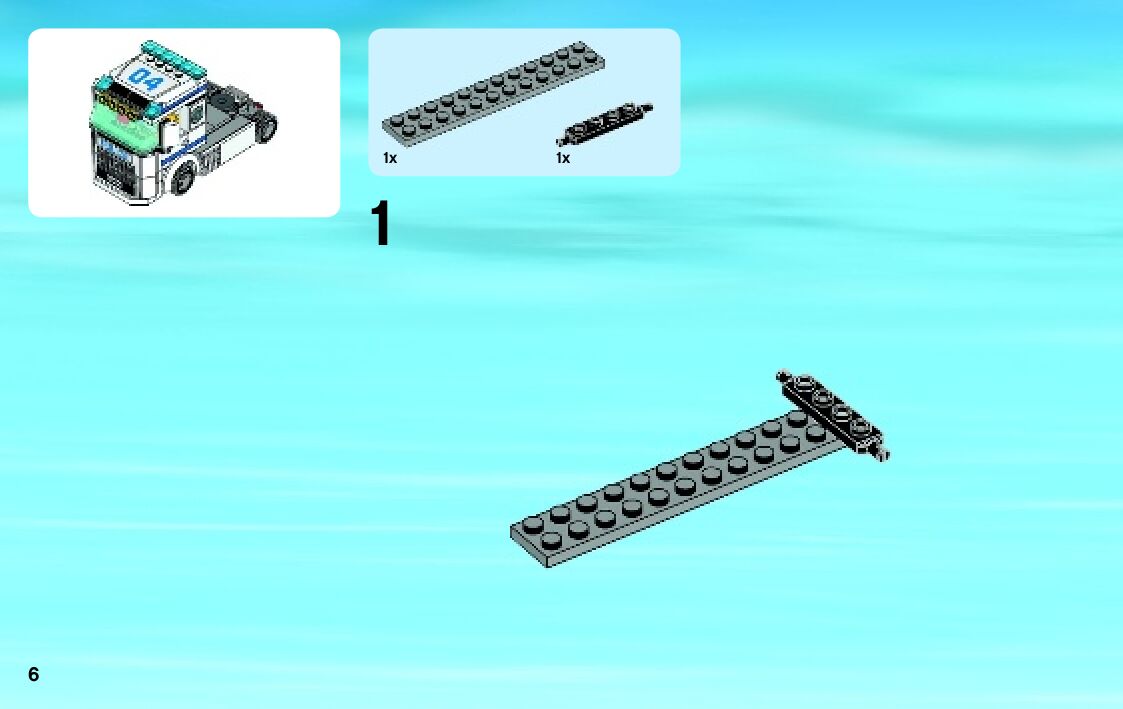 04

1x

1x

1

6