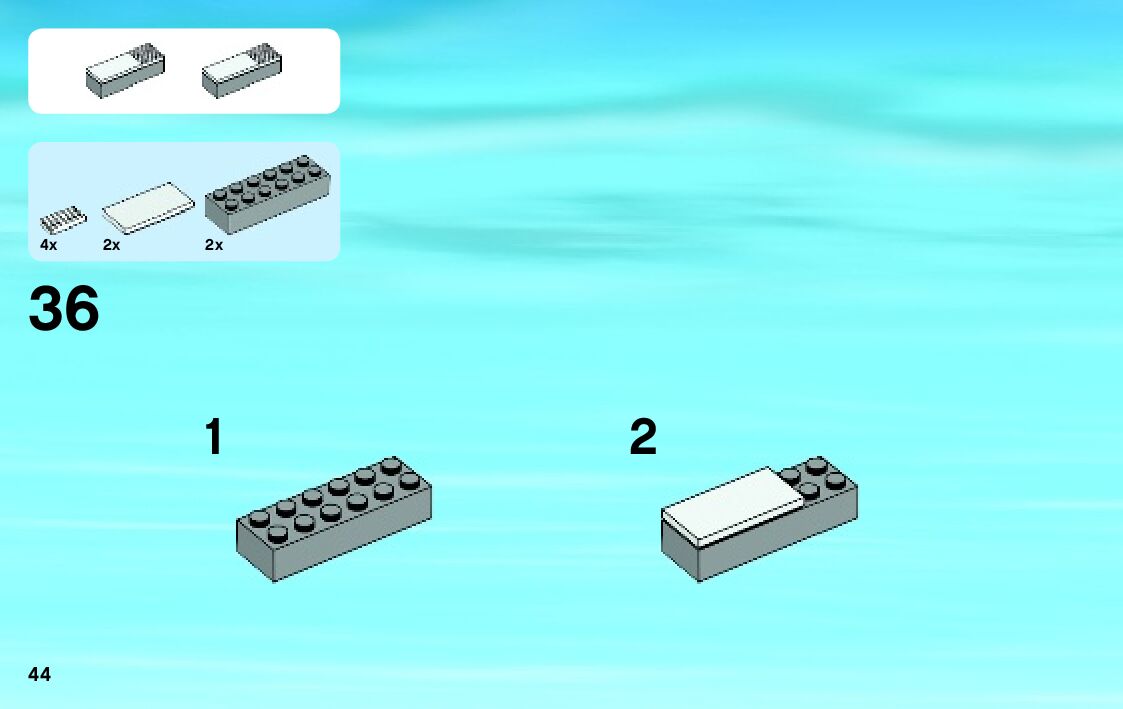 4x 2x 2x

36

1

2

44