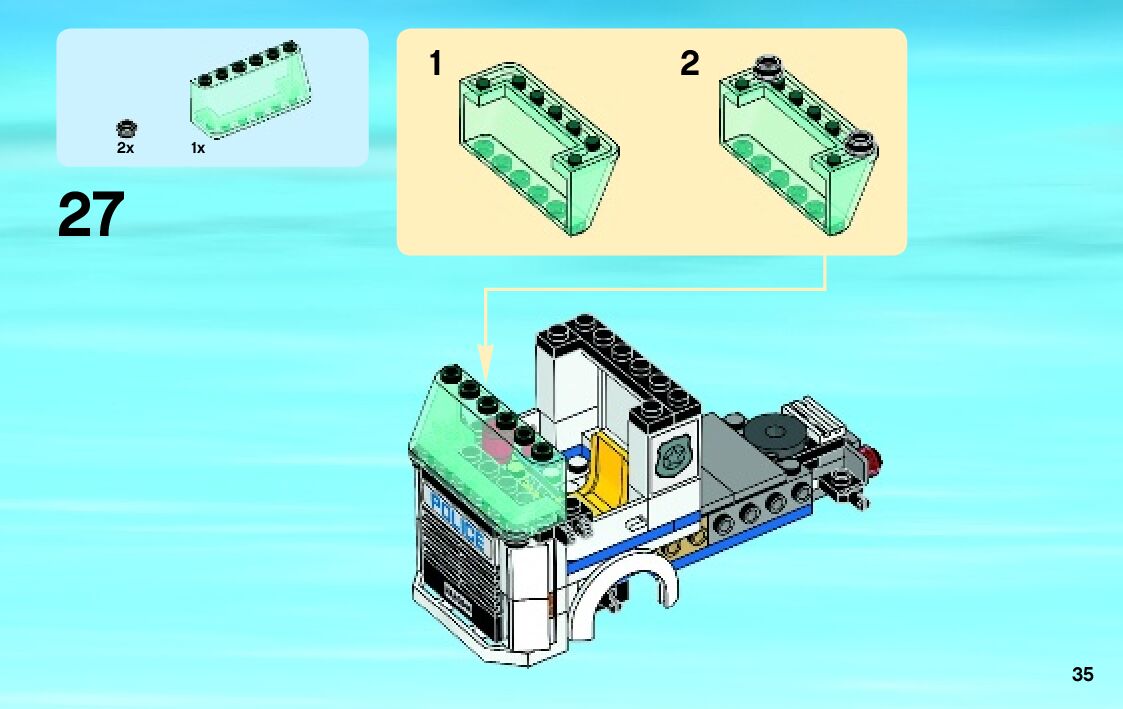 2x
1x

27

1

2

POLICE

35