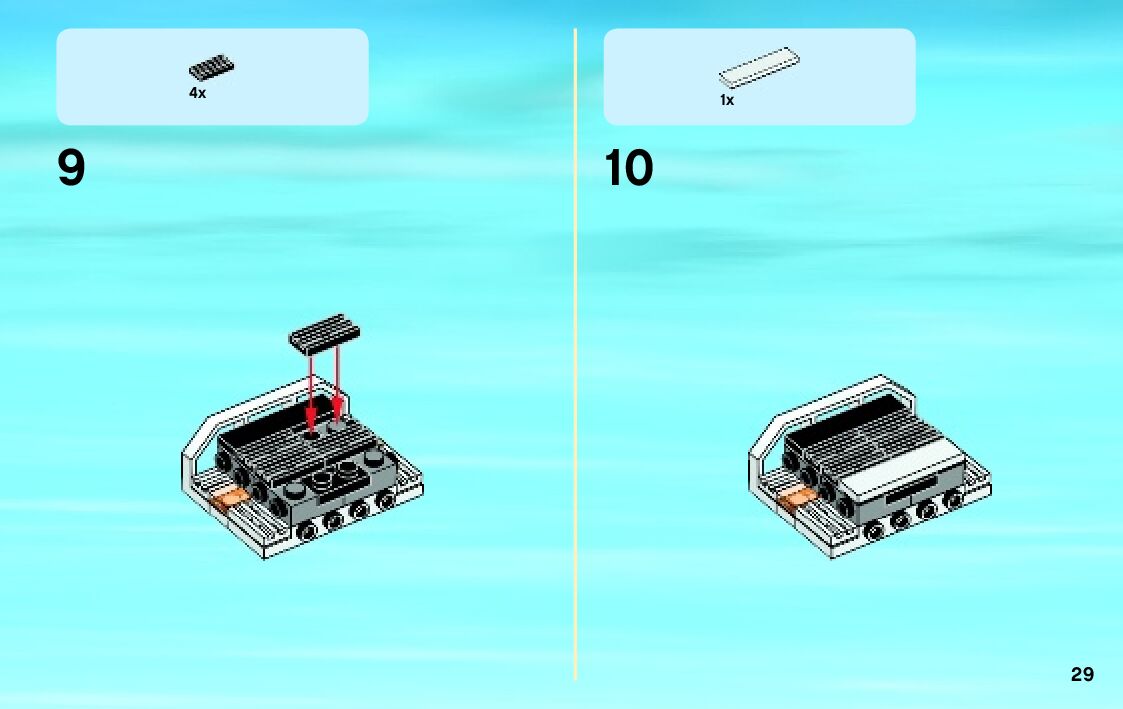 4x

9

1x

10

29