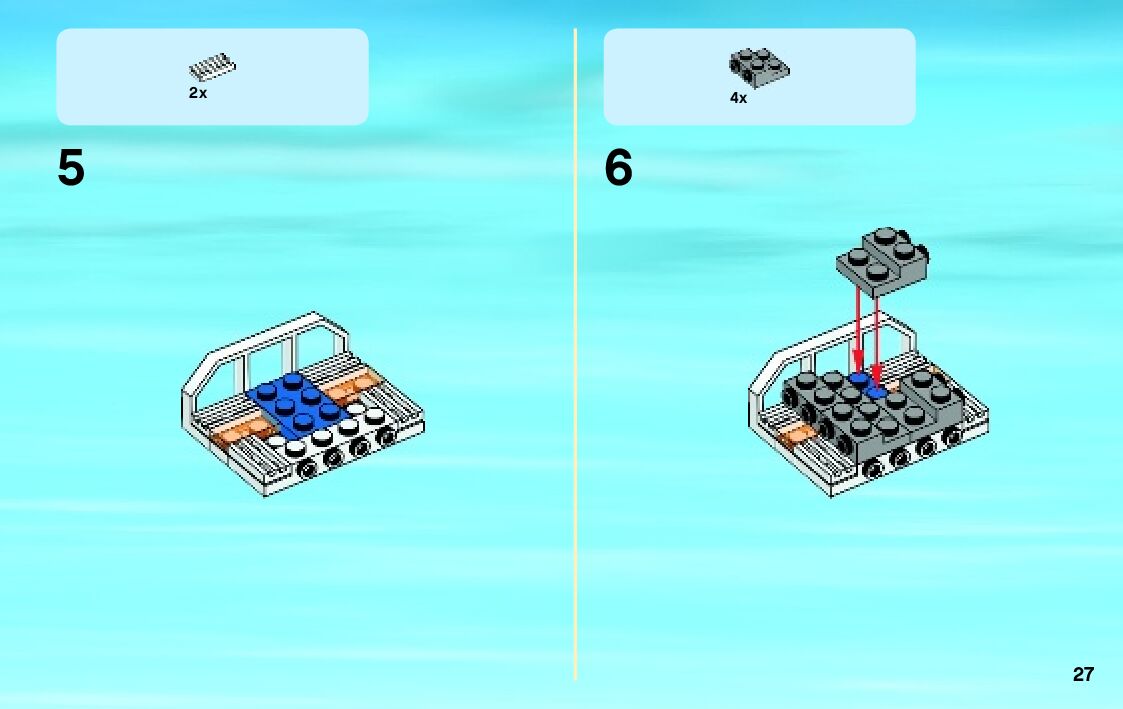 2x

5

4x

6

27