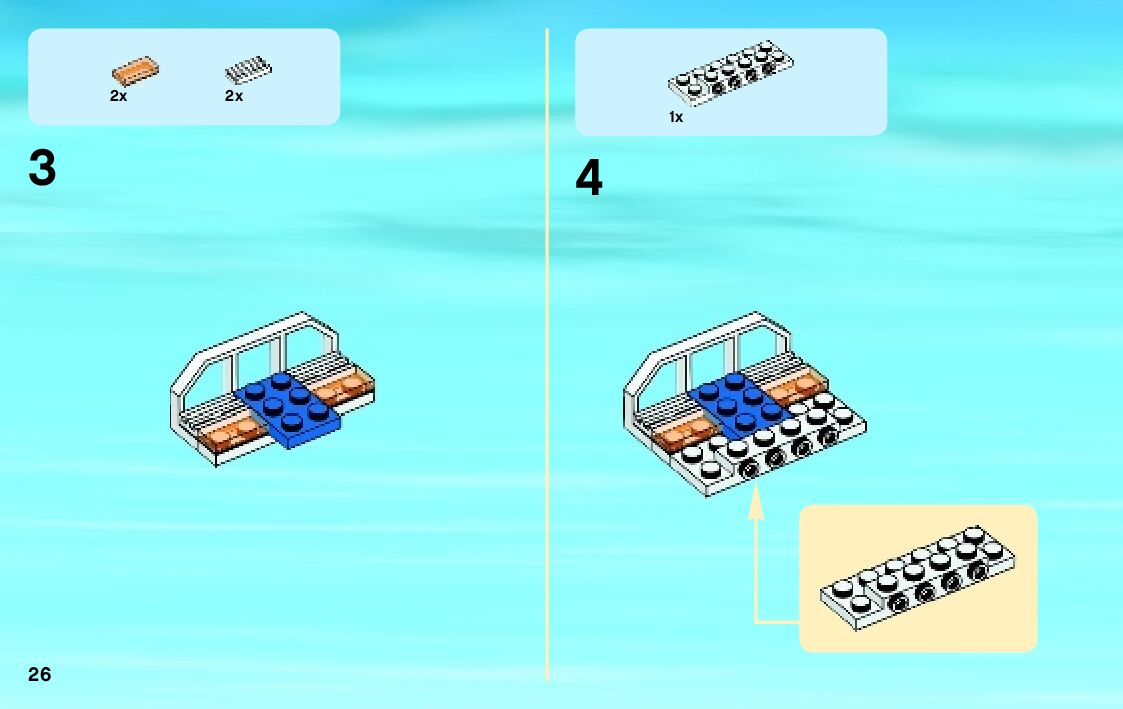 2x 2x

3

1x

4

26