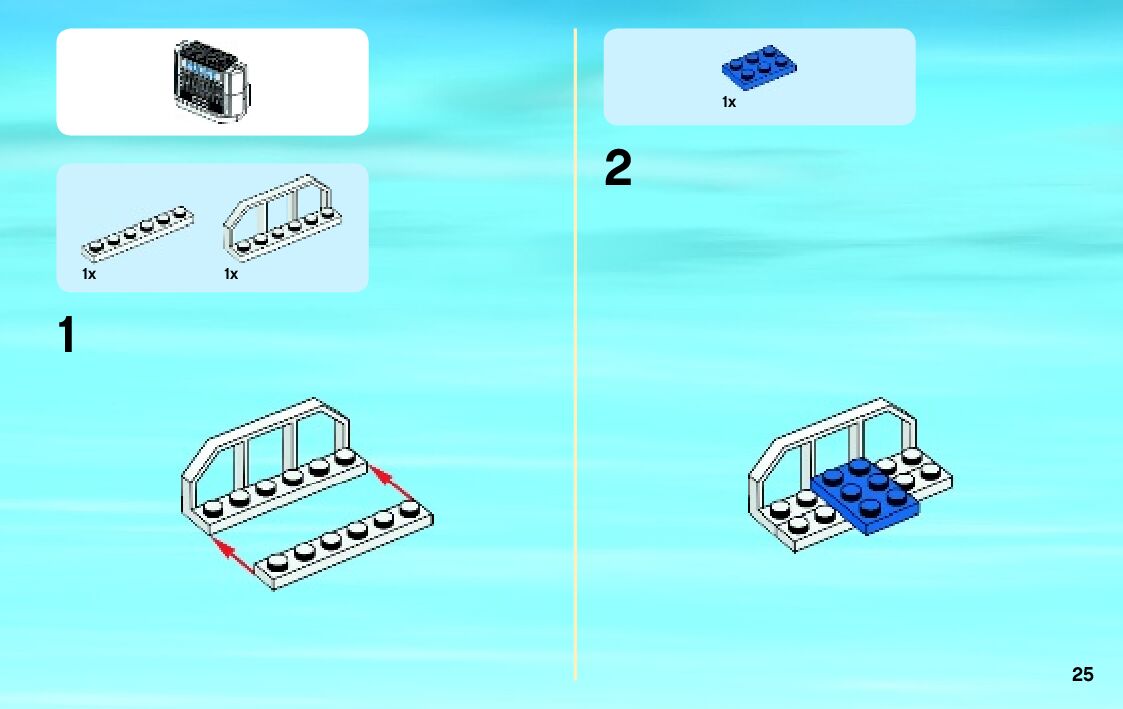 1x 1x

1

1x

2

25