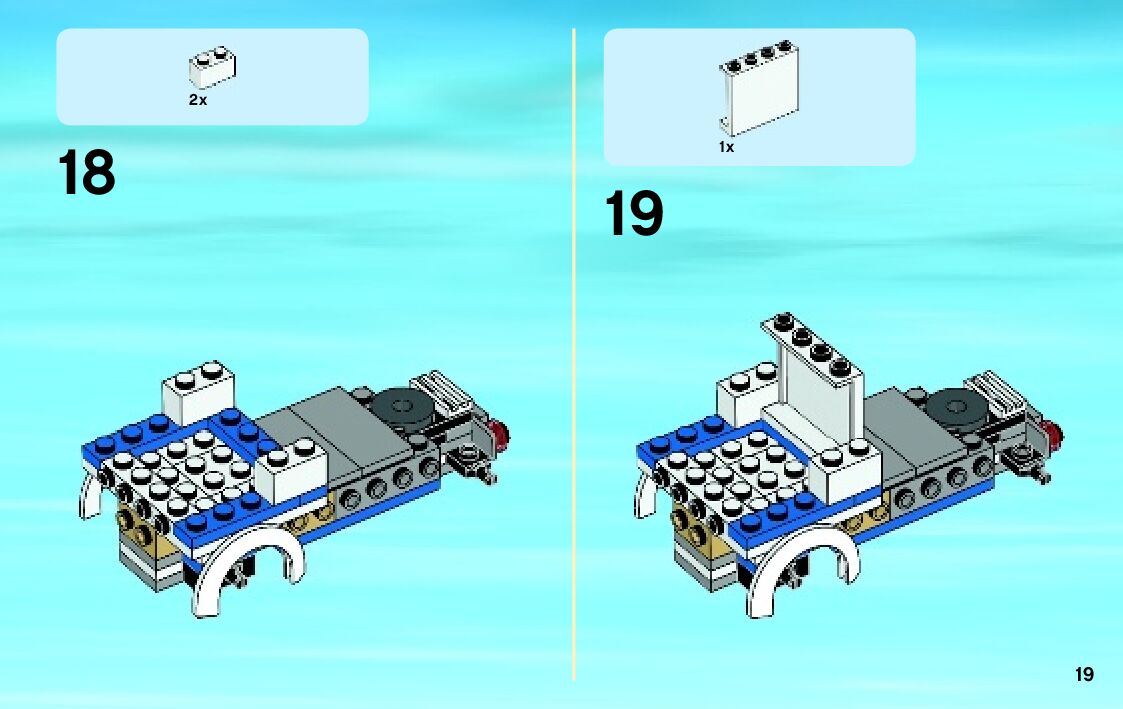 2x

18

1x

19

19