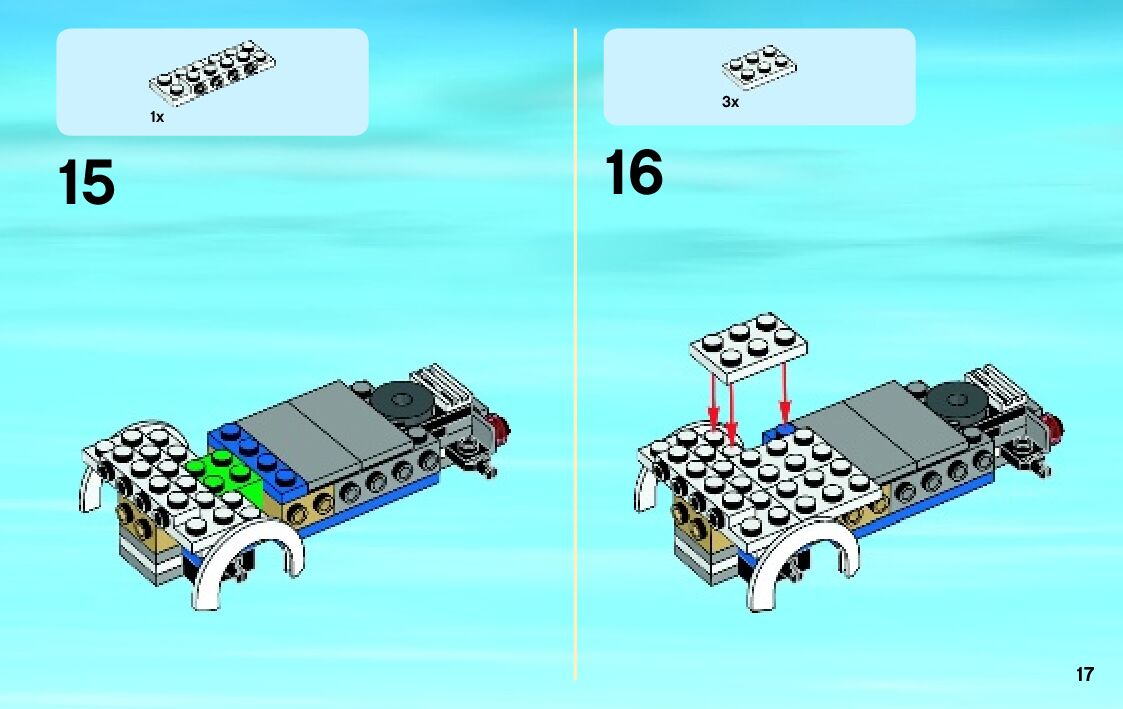 1x

15

3x

16

17