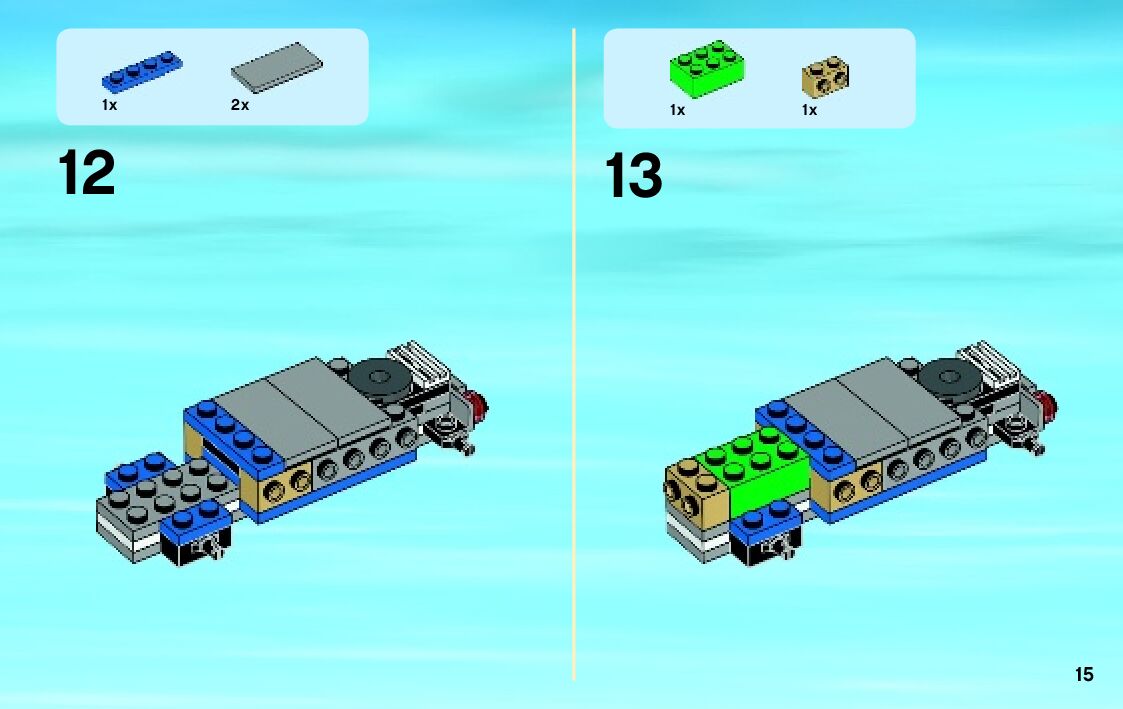 1x 2x

12

1x 1x

13

15