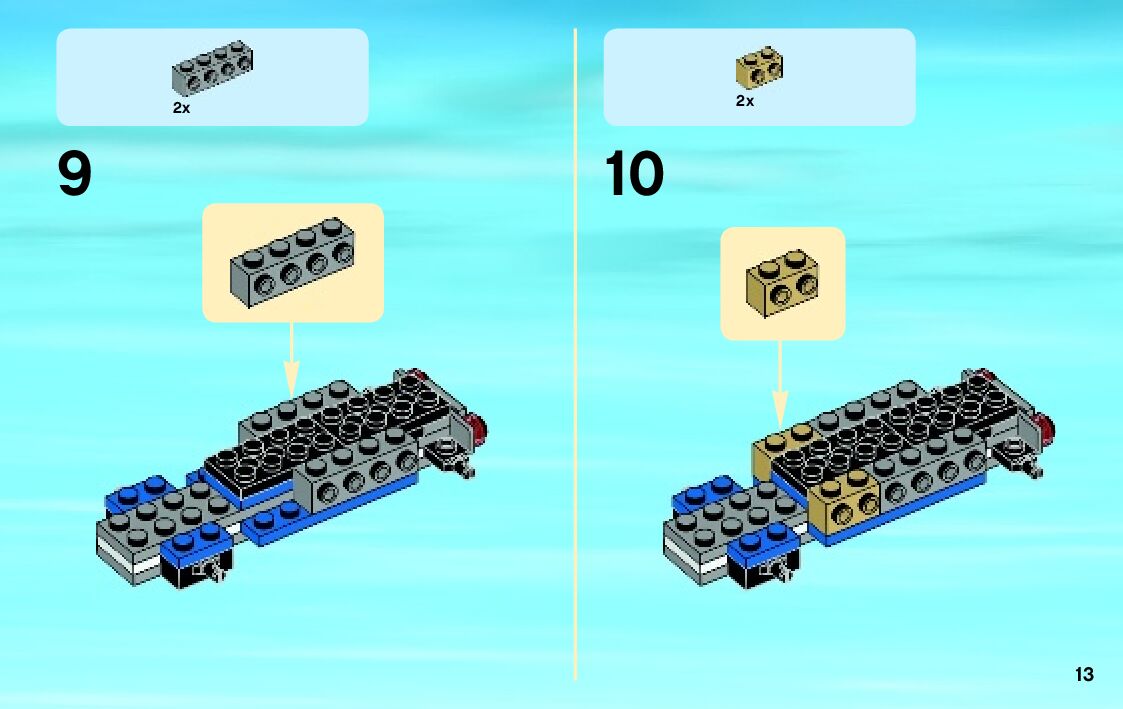 2x

9

2x

10

13