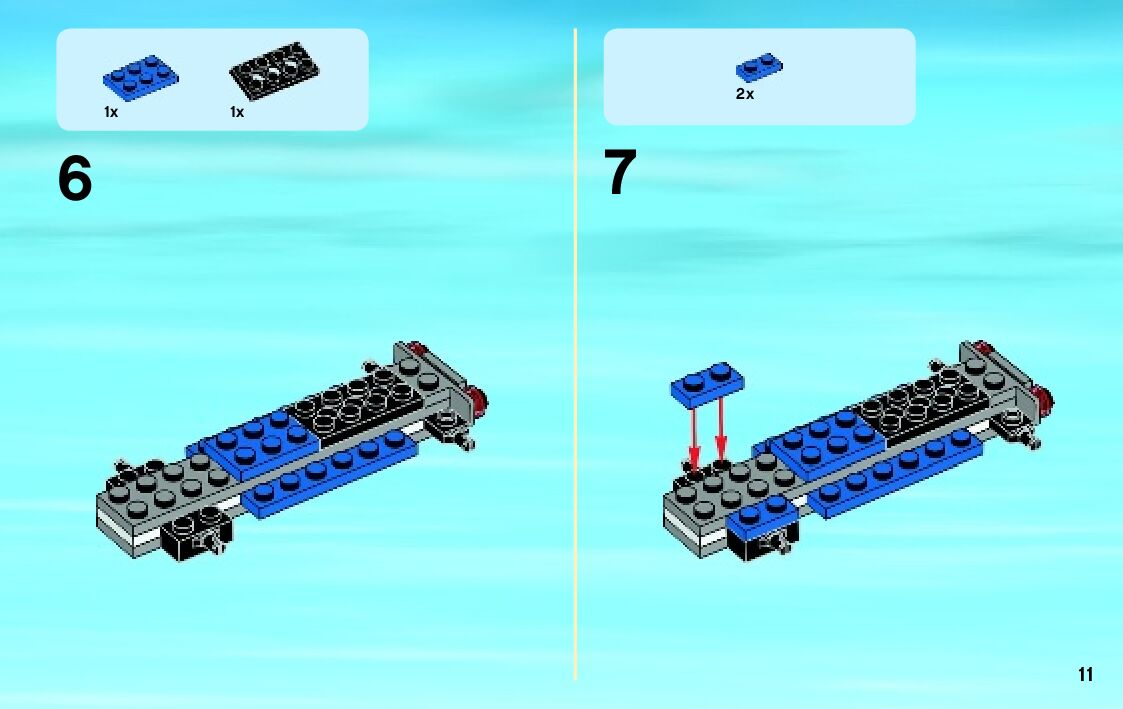 1x
1x

6

2x

7

11