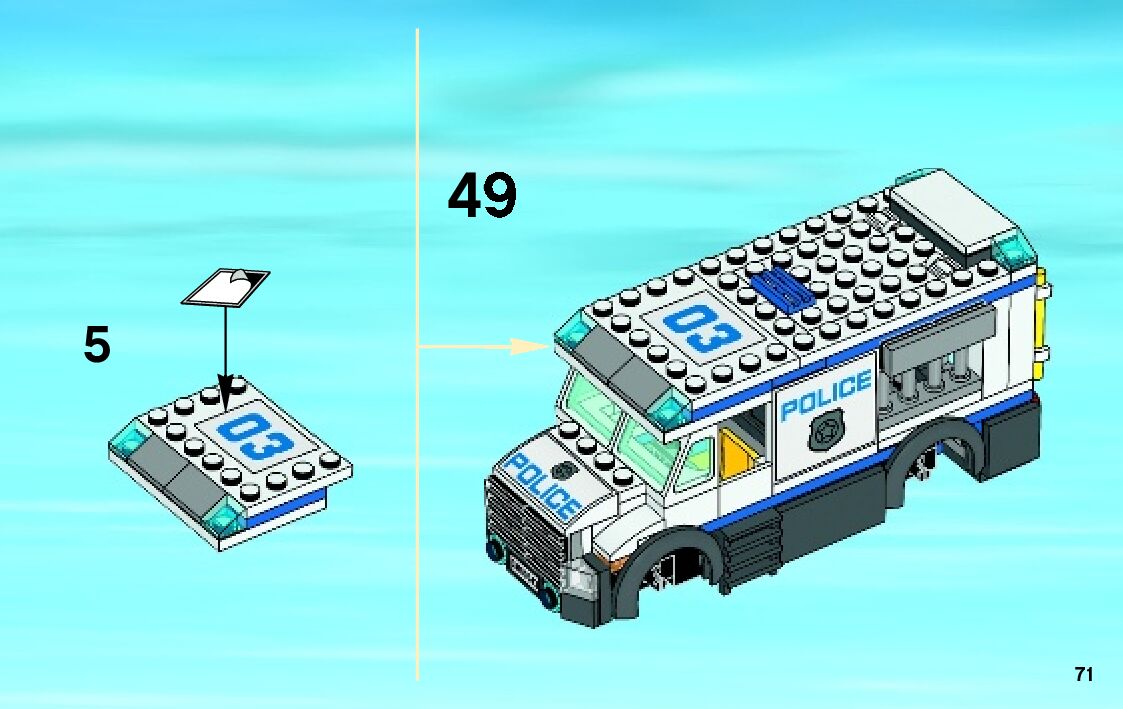 5

03

49

03

POLICE

POLICE

71