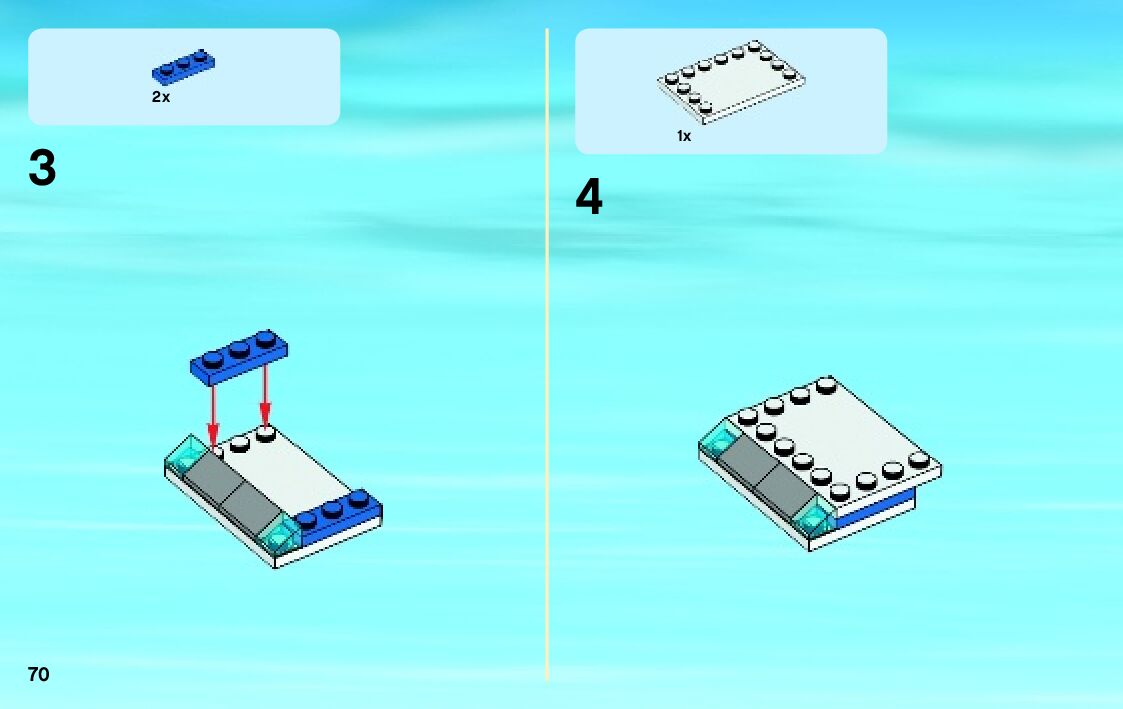 2x

3

1x

4

70