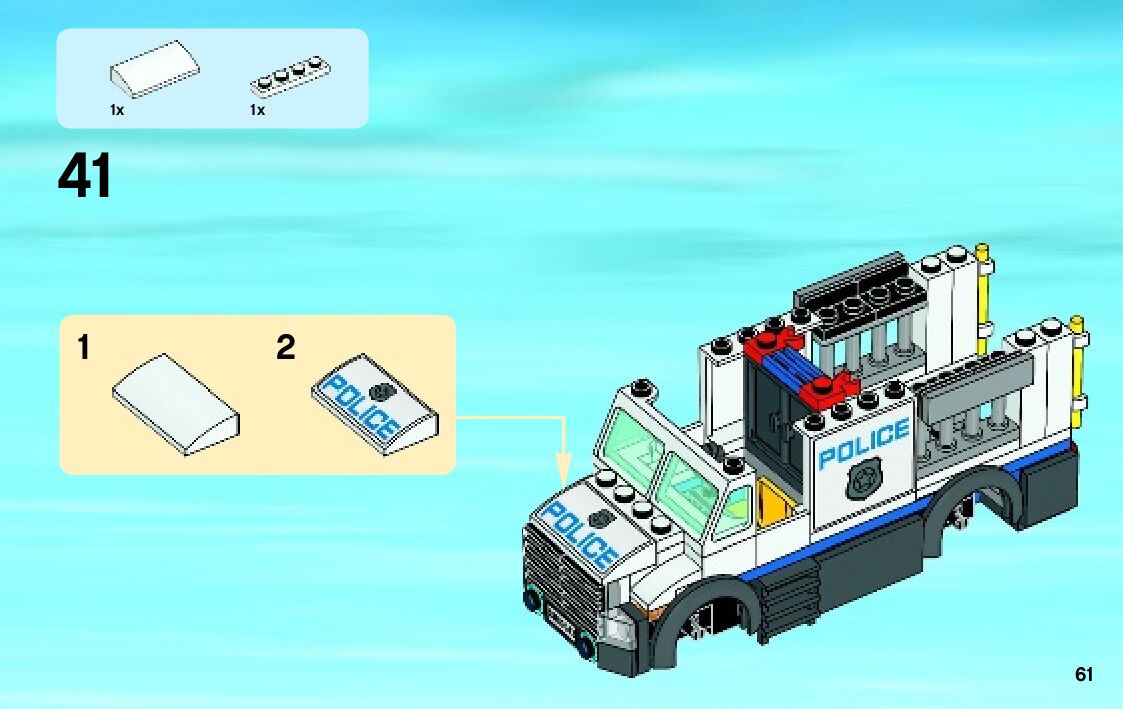 1x
1x

41

1
2
POLICE

POLICE
POLICE

61